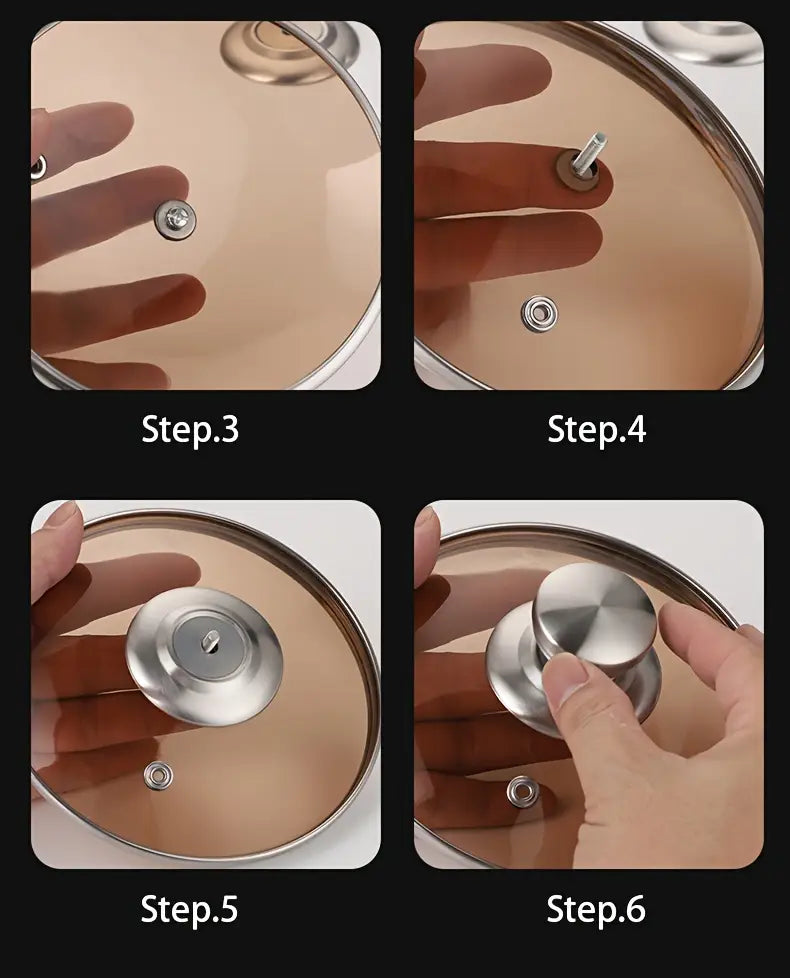 Step.3

Step.4

Step.5

Step.6