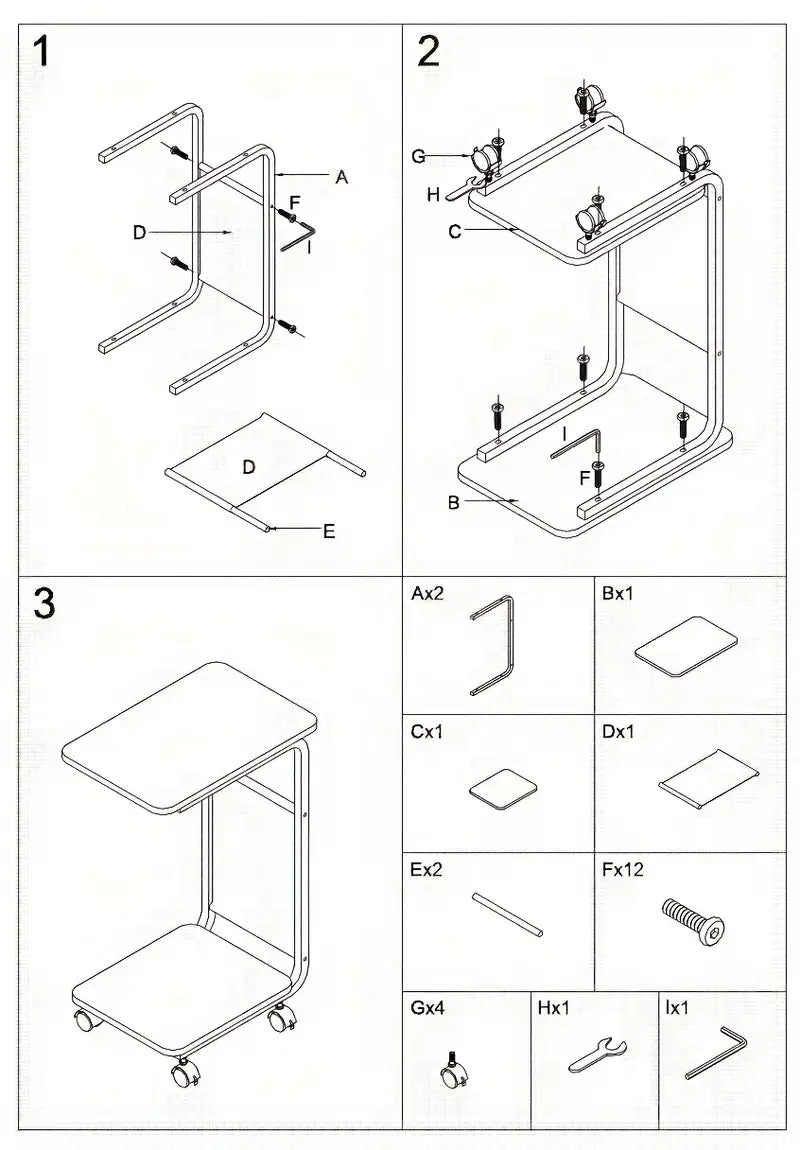 1

A
F
D
I
D
E

2

G
H
C
I
F
B

3

Ax2

Bx1

Cx1

Dx1

Ex2

Fx12

Gx4

Hx1

Ix1