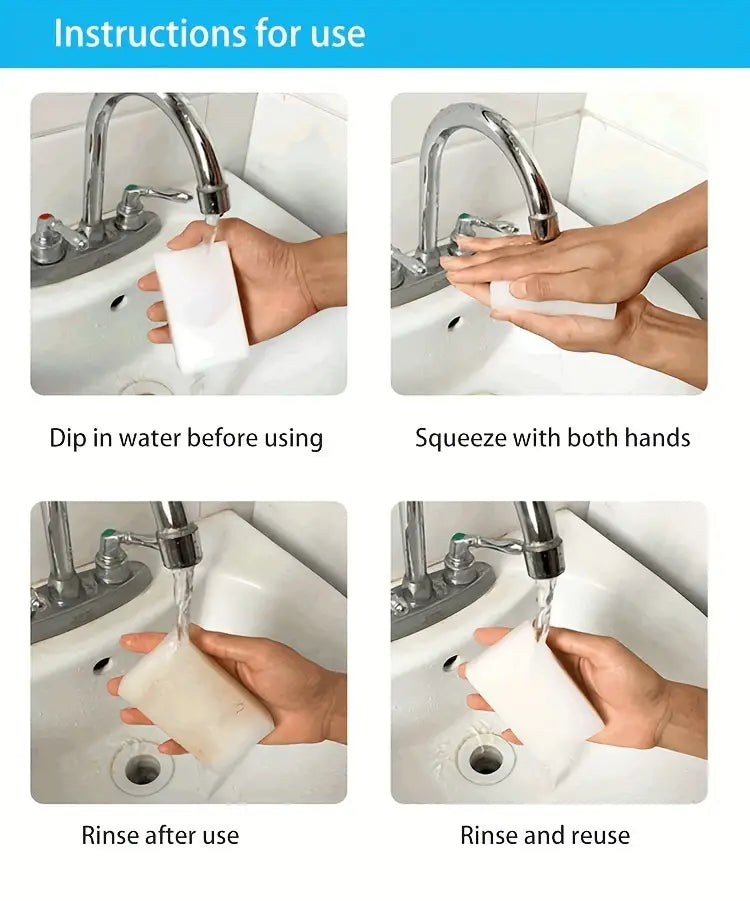 Instructions for use

Dip in water before using

Squeeze with both hands

Rinse after use

Rinse and reuse