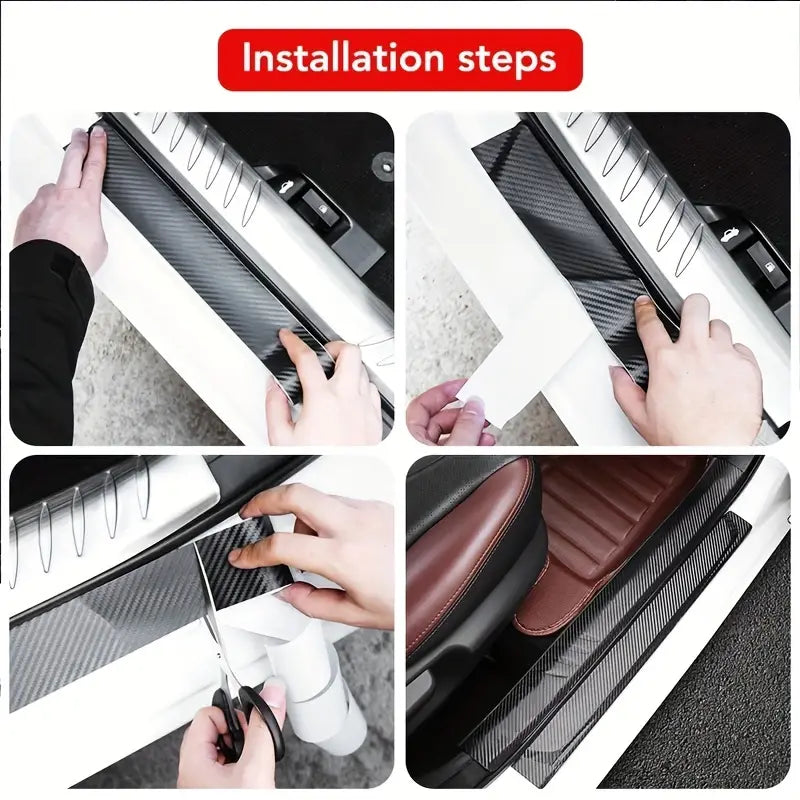 Installation steps