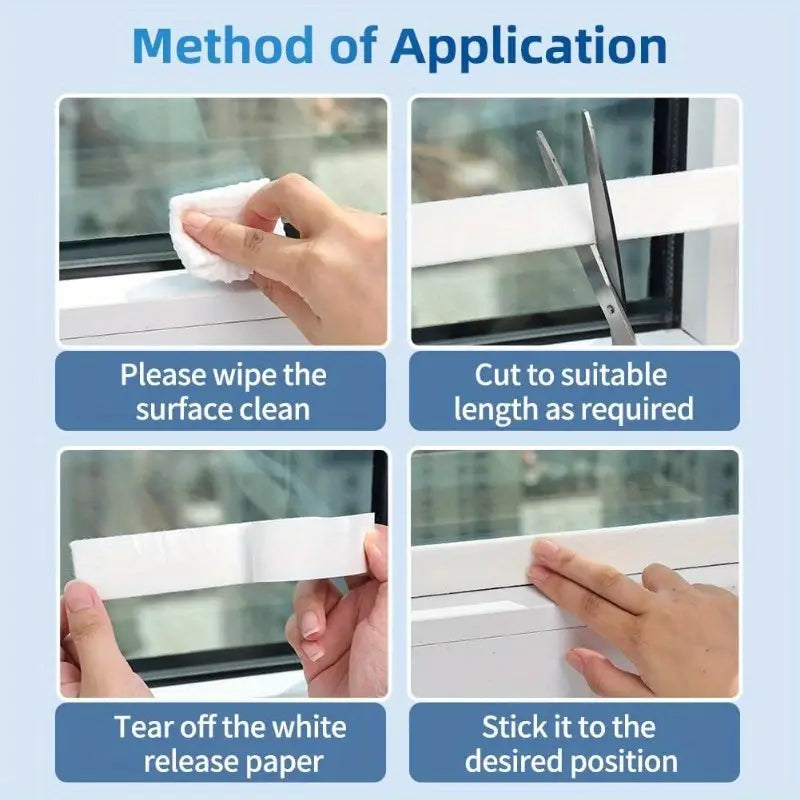 Method of Application

Please wipe the surface clean

Cut to suitable length as required

Tear off the white release paper

Stick it to the desired position