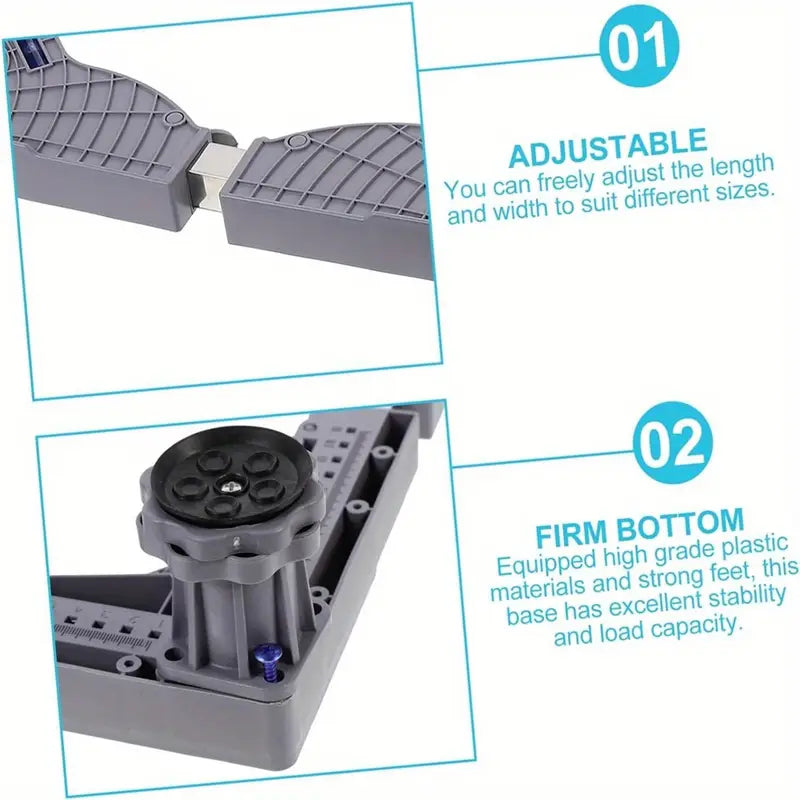 01

ADJUSTABLE
You can freely adjust the length and width to suit different sizes.

02

FIRM BOTTOM
Equipped high grade plastic materials and strong feet, this base has excellent stability and load capacity.