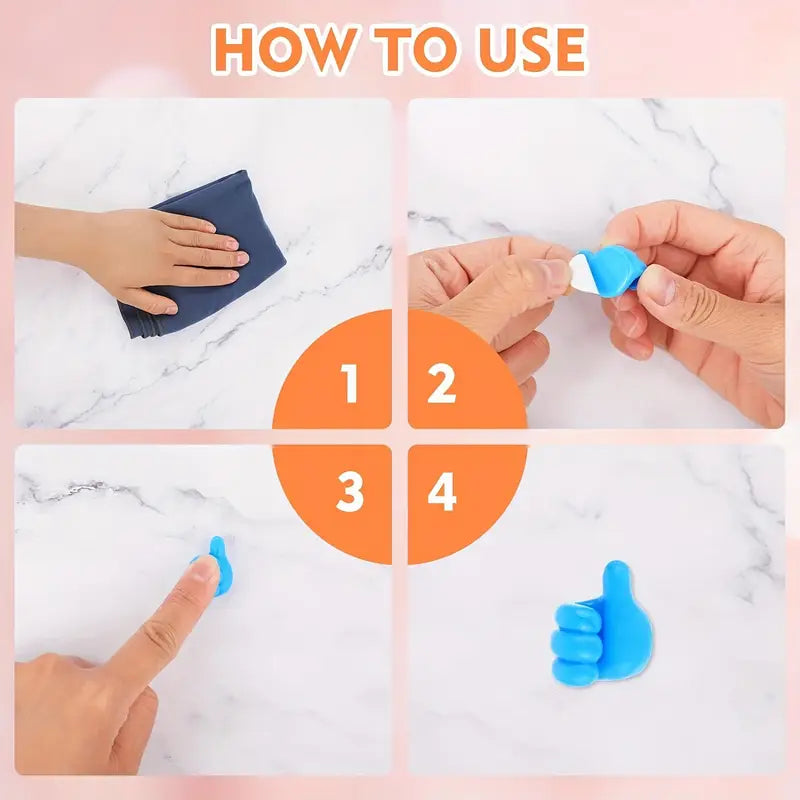 HOW TO USE

1

2

3

4