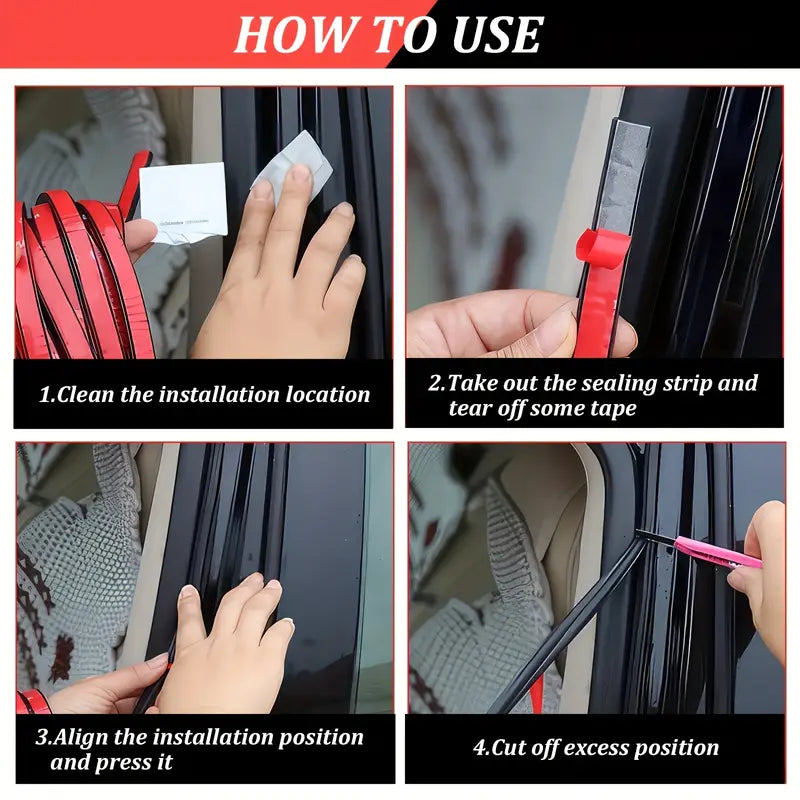 HOW TO USE

1.Clean the installation location

2.Take out the sealing strip and tear off some tape

3.Align the installation position and press it

4.Cut off excess position