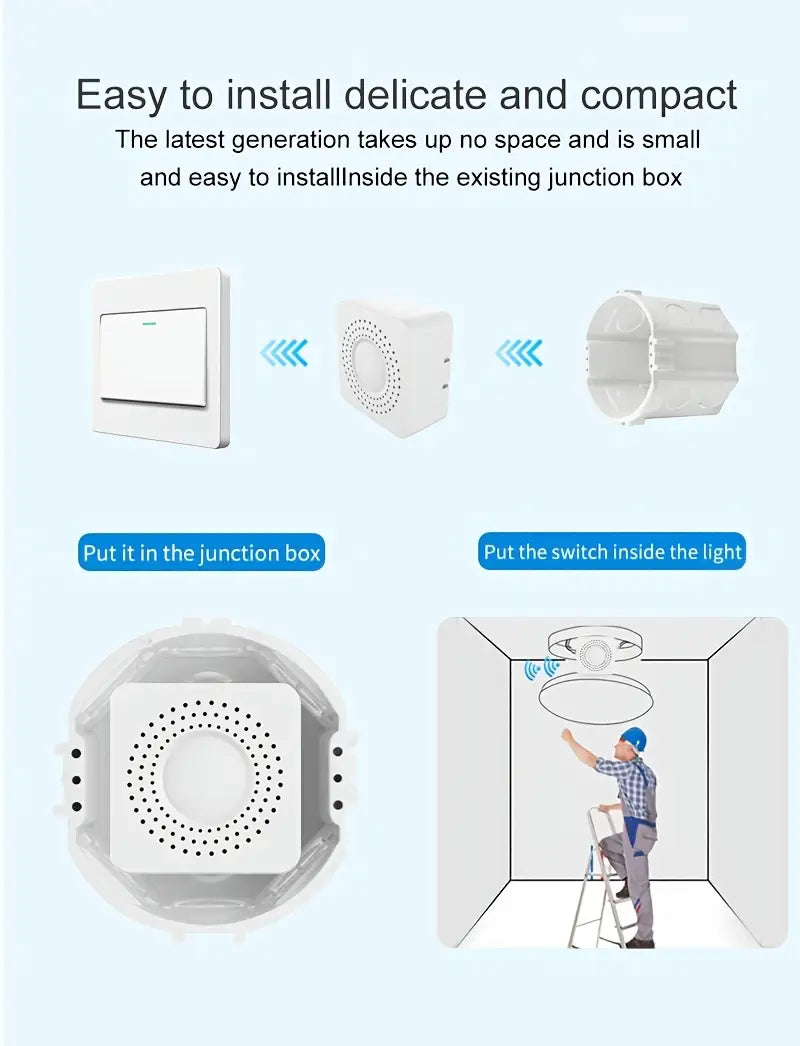 Easy to install delicate and compact

The latest generation takes up no space and is small and easy to installInside the existing junction box

Put it in the junction box

Put the switch inside the light