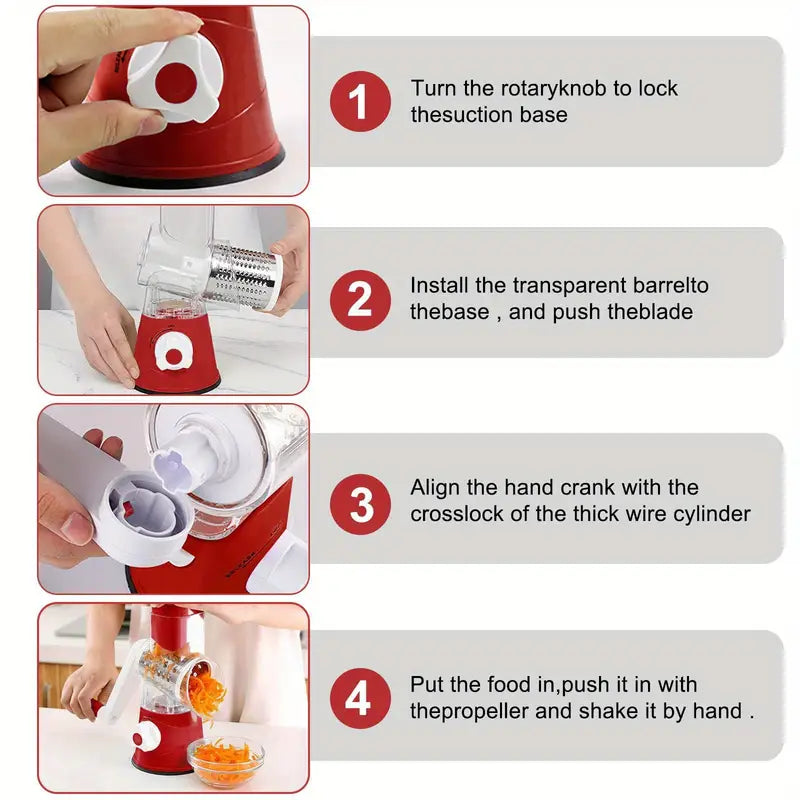 1 Turn the rotaryknob to lock thesuction base

2 Install the transparent barrelto thebase , and push theblade

3 Align the hand crank with the crosslock of the thick wire cylinder

4 Put the food in,push it in with thepropeller and shake it by hand .