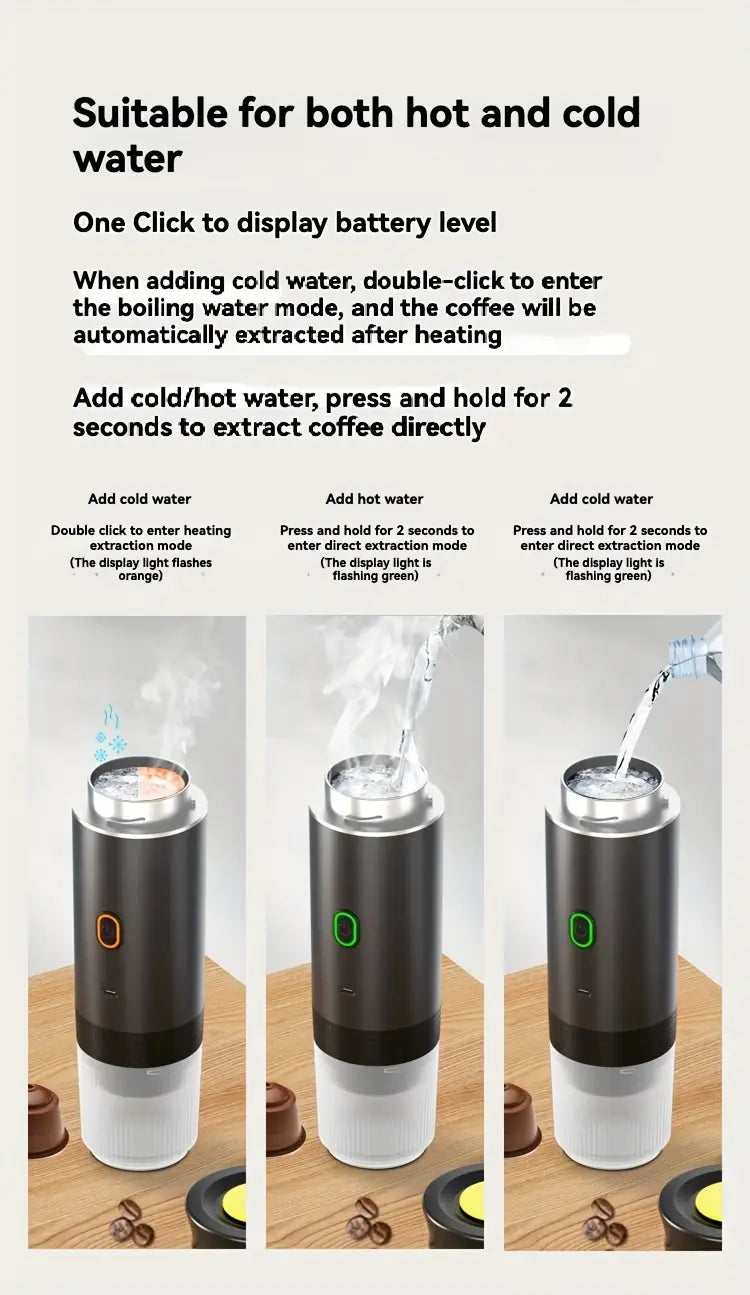 Suitable for both hot and cold water

One Click to display battery level

When adding cold water, double-click to enter the boiling water mode, and the coffee will be automatically extracted after heating

Add cold/hot water, press and hold for 2 seconds to extract coffee directly

Add cold water

Double click to enter heating extraction mode
(The display light flashes orange)

Add hot water

Press and hold for 2 seconds to enter direct extraction mode
(The display light is flashing green)

Add cold water

Press and hold for 2 seconds to enter direct extraction mode
(The display light is flashing green)