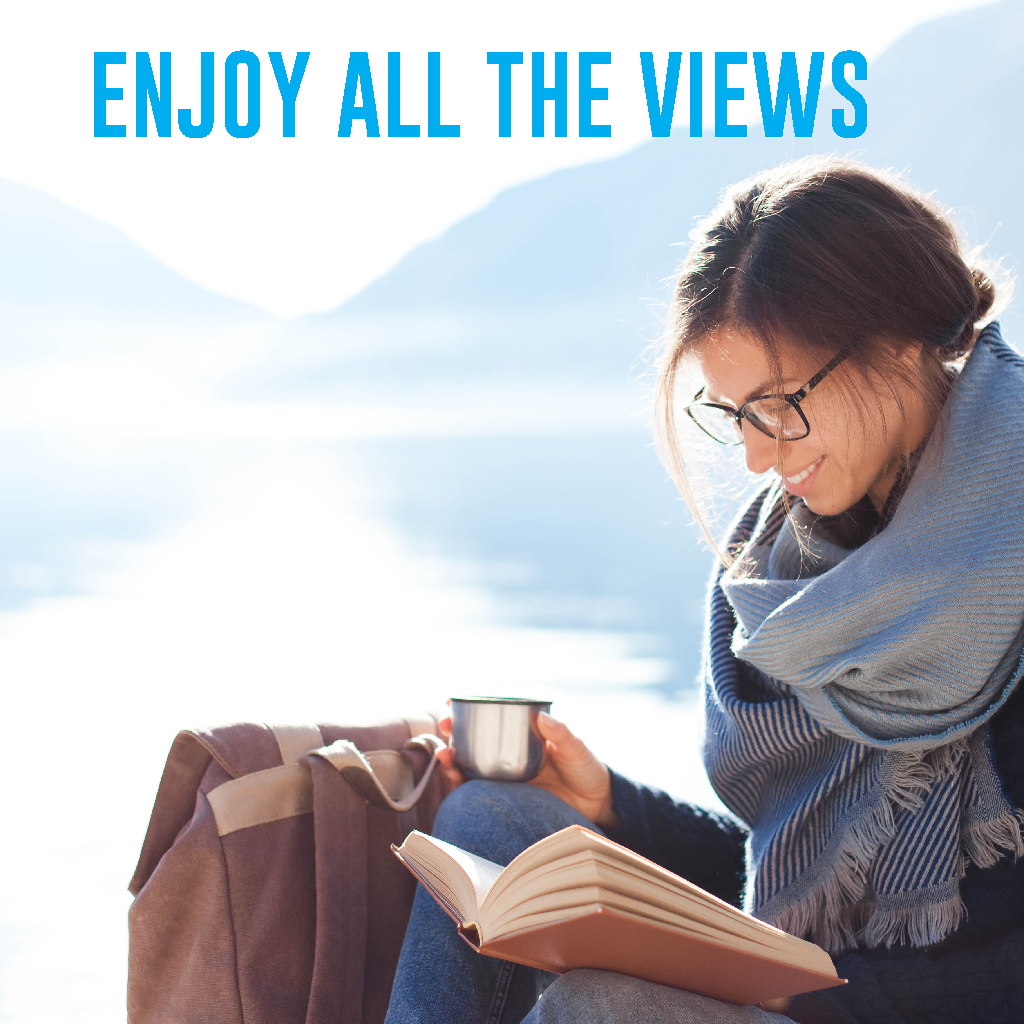 ENJOY ALL THE VIEWS