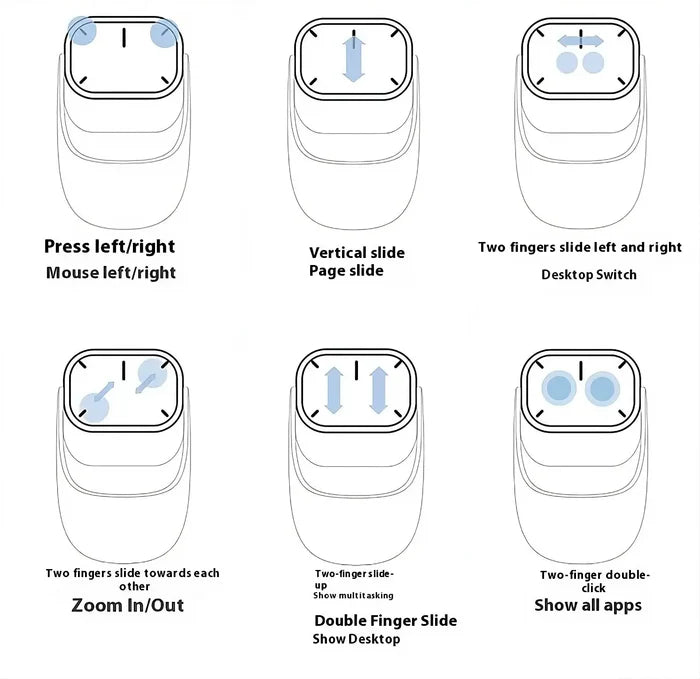 Press left/right
Mouse left/right

Vertical slide
Page slide

Two fingers slide left and right
Desktop Switch

Two fingers slide towards each other
Zoom In/Out

Two-finger slide-up
Show multitasking
Double Finger Slide
Show Desktop

Two-finger double-click
Show all apps