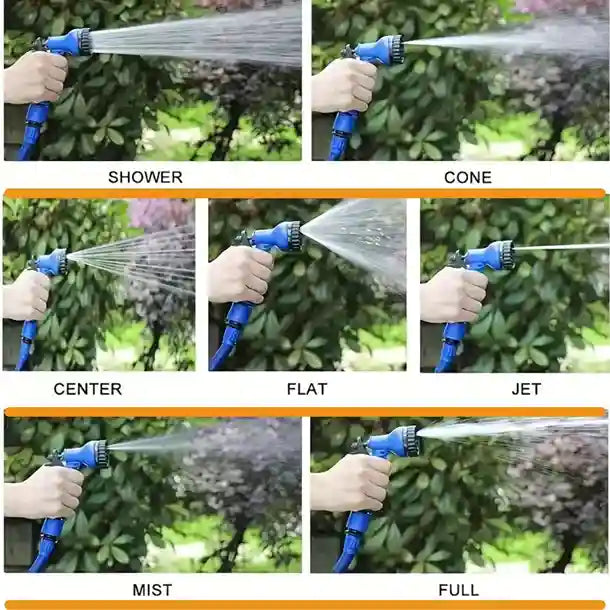 SHOWER

CONE

CENTER

FLAT

JET

MIST

FULL