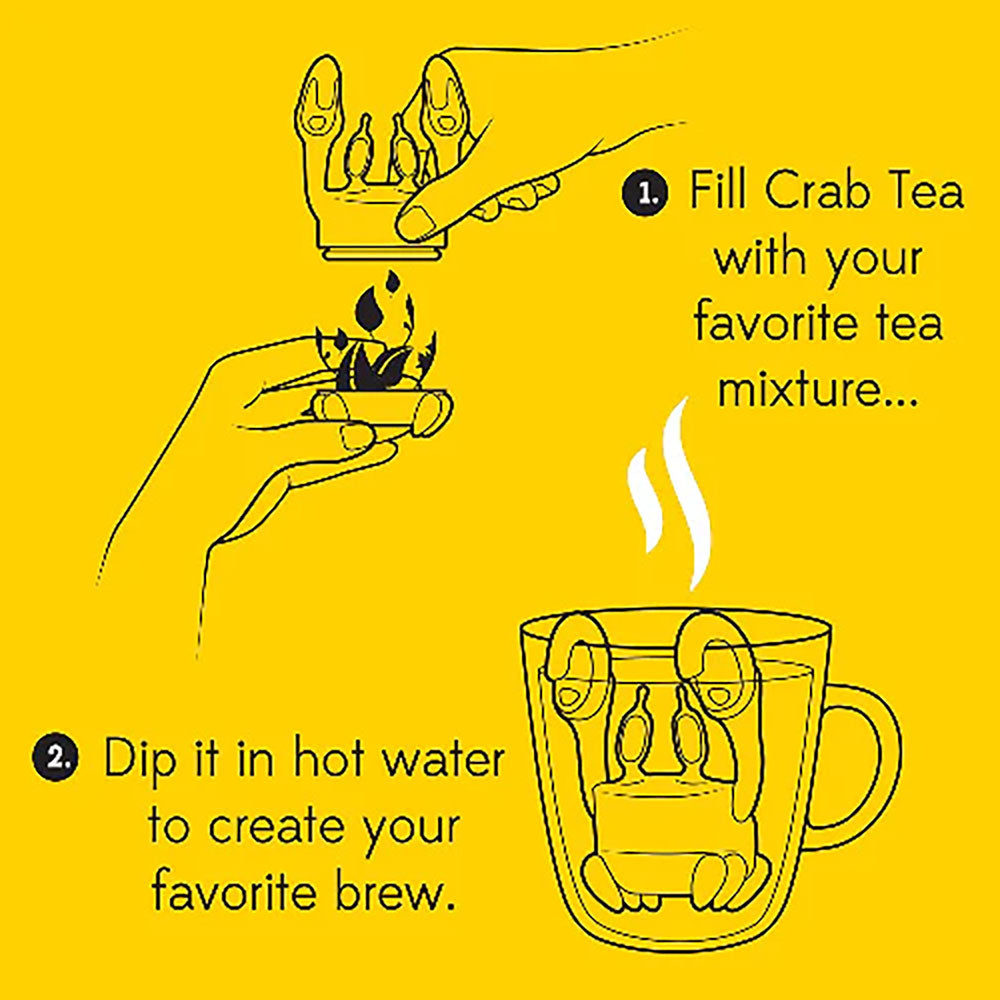 1. Fill Crab Tea with your favorite tea mixture...

2. Dip it in hot water to create your favorite brew.