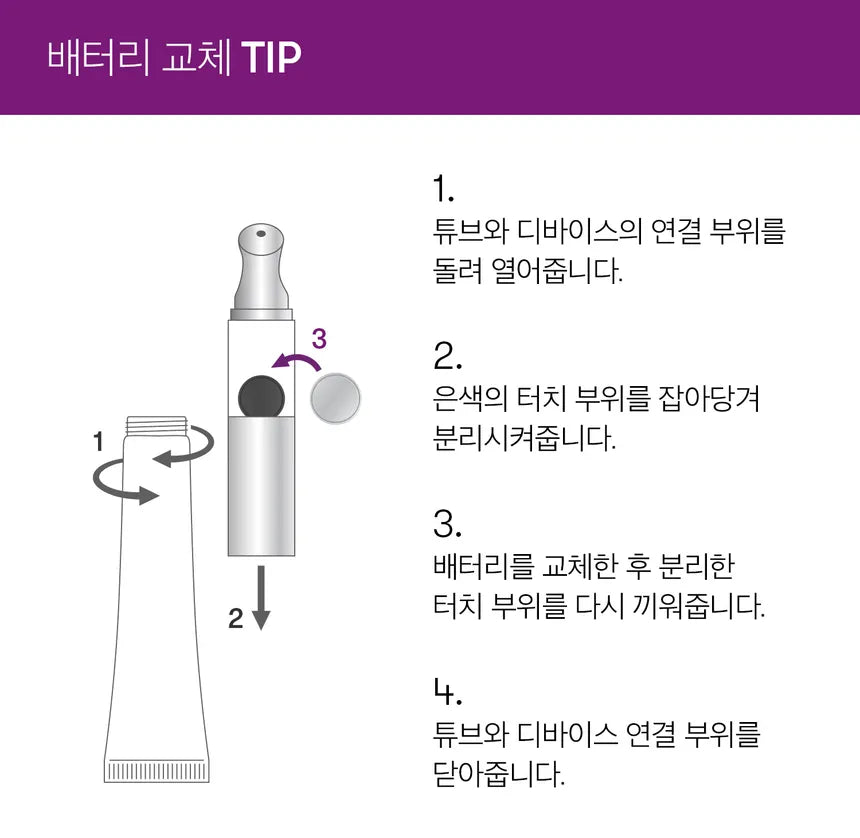 배터리 교체 TIP

3

1

2

1.
튜브와 디바이스의 연결 부위를 돌려 열어줍니다.

2.
은색의 터치 부위를 잡아당겨 분리시켜줍니다.

3.
배터리를 교체한 후 분리한 터치 부위를 다시 끼워줍니다.

4.
튜브와 디바이스 연결 부위를 닫아줍니다.