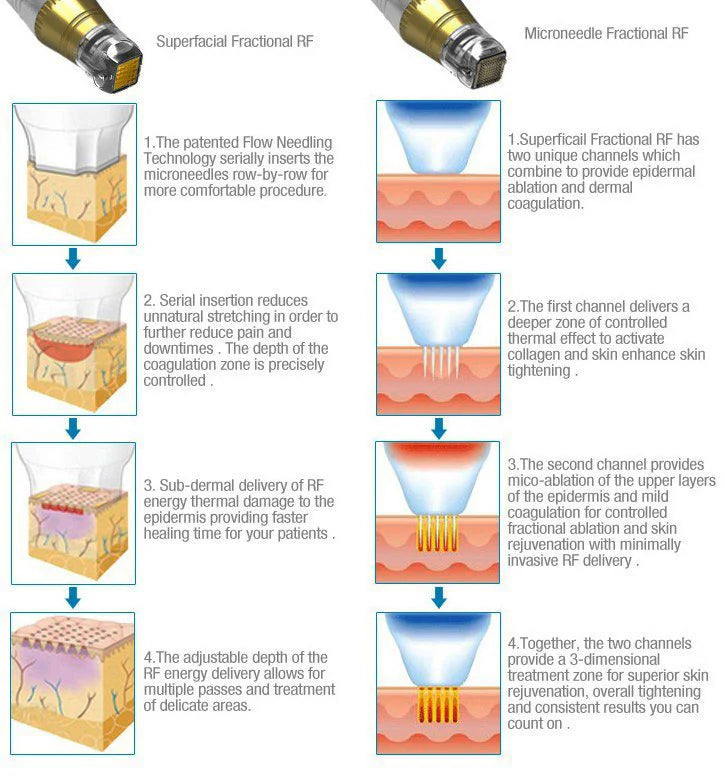 Superfacial Fractional RF

1.The patented Flow Needling Technology serially inserts the microneedles row-by-row for more comfortable procedure.

2. Serial insertion reduces unnatural stretching in order to further reduce pain and downtimes . The depth of the coagulation zone is precisely controlled .

3. Sub-dermal delivery of RF energy thermal damage to the epidermis providing faster healing time for your patients .

4.The adjustable depth of the RF energy delivery allows for multiple passes and treatment of delicate areas.

Microneedle Fractional RF

1.Superficail Fractional RF has two unique channels which combine to provide epidermal ablation and dermal coagulation.

2.The first channel delivers a deeper zone of controlled thermal effect to activate collagen and skin enhance skin tightening .

3.The second channel provides mico-ablation of the upper layers of the epidermis and mild coagulation for controlled fractional ablation and skin rejuvenation with minimally invasive RF delivery .

4.Together, the two channels provide a 3-dimensional treatment zone for superior skin rejuvenation, overall tightening and consistent results you can count on .