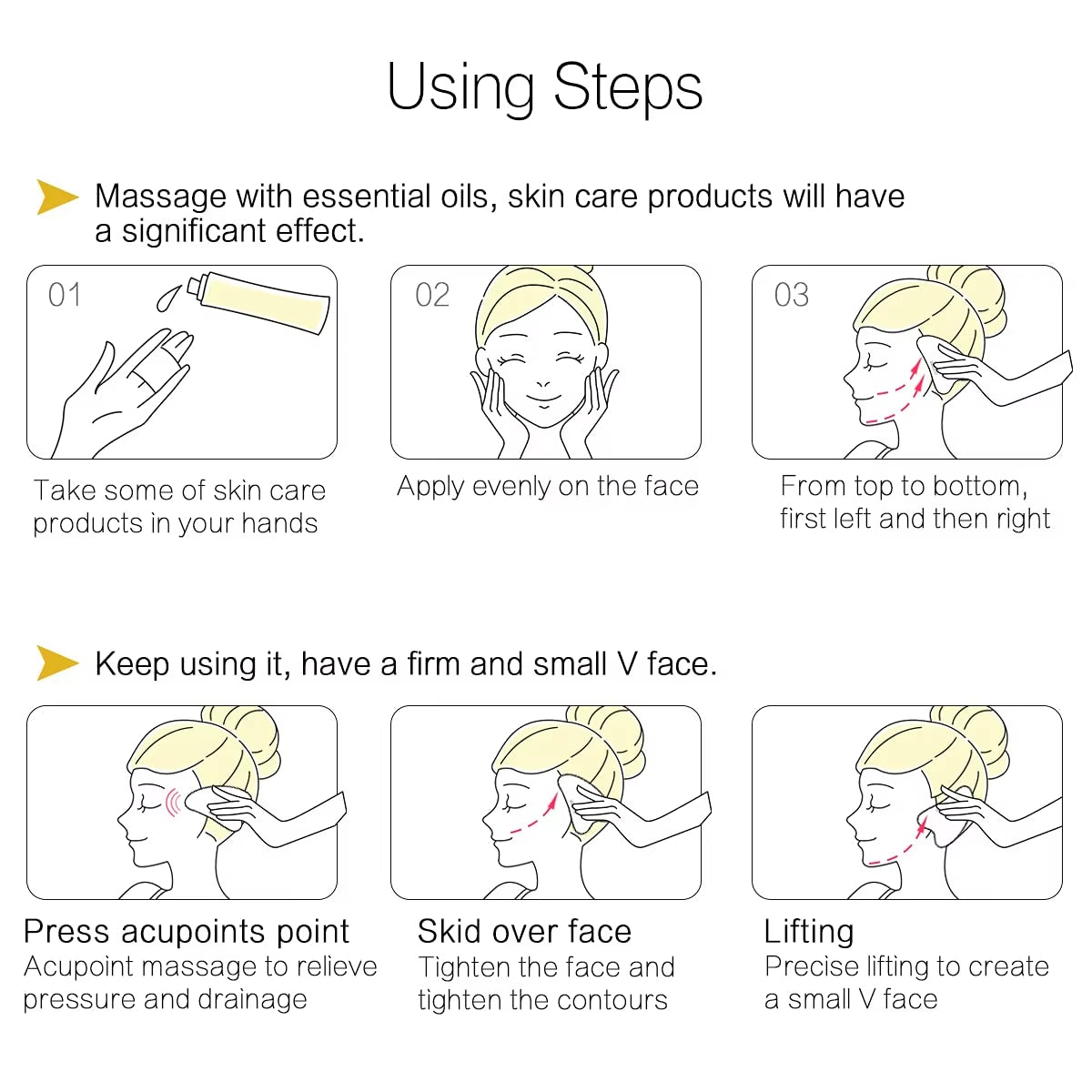 Using Steps

Massage with essential oils, skin care products will have a significant effect.

01

Take some of skin care products in your hands

02

Apply evenly on the face

03

From top to bottom, first left and then right

Keep using it, have a firm and small V face.

Press acupoints point
Acupoint massage to relieve pressure and drainage

Skid over face
Tighten the face and tighten the contours

Lifting
Precise lifting to create a small V face