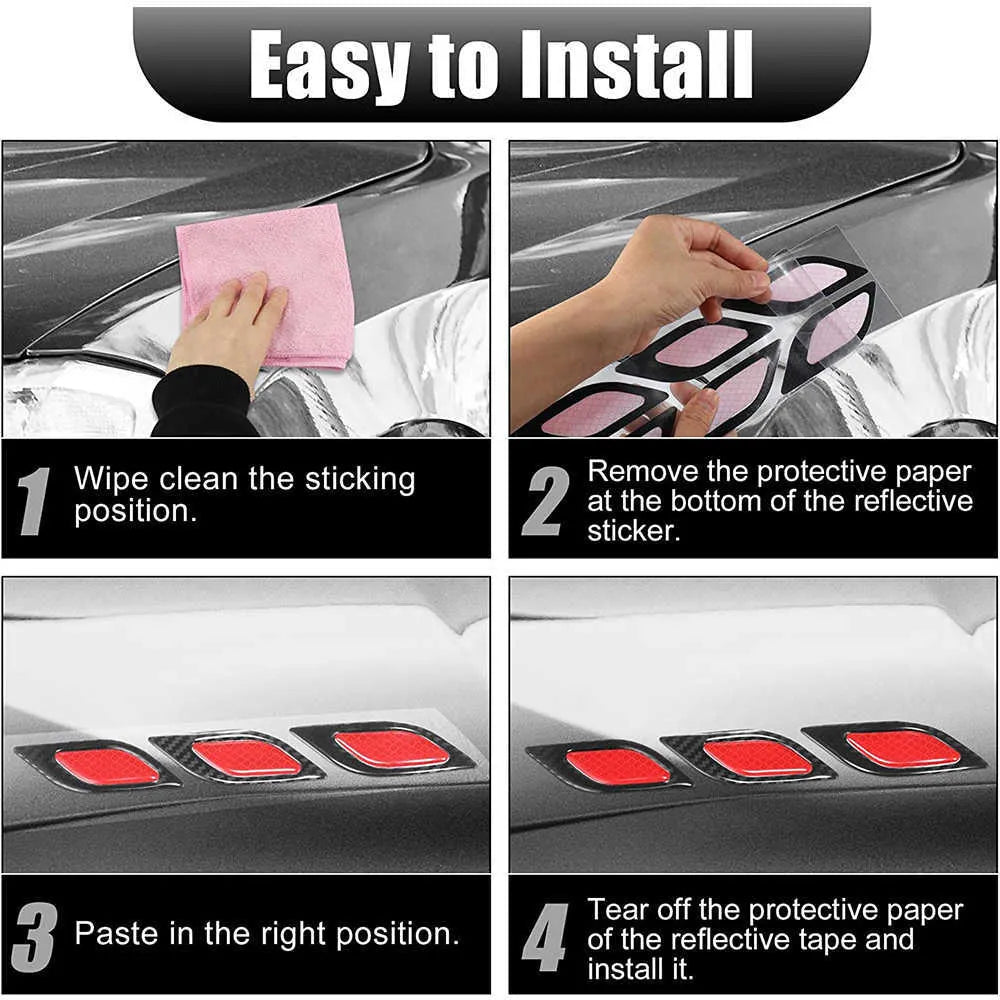 Easy to Install

1 Wipe clean the sticking position.

2 Remove the protective paper at the bottom of the reflective sticker.

3 Paste in the right position.

4 Tear off the protective paper of the reflective tape and install it.