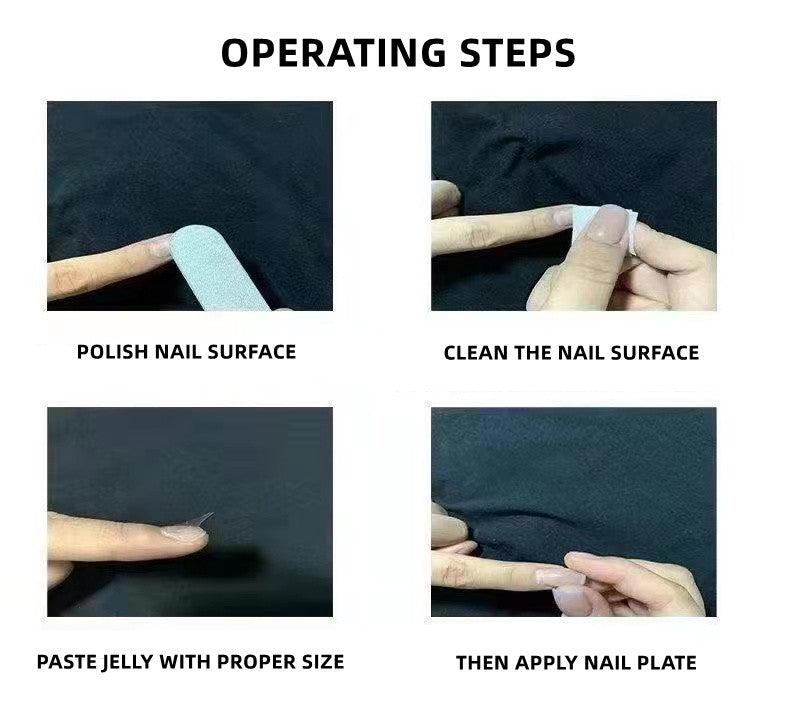 OPERATING STEPS

POLISH NAIL SURFACE

CLEAN THE NAIL SURFACE

PASTE JELLY WITH PROPER SIZE

THEN APPLY NAIL PLATE