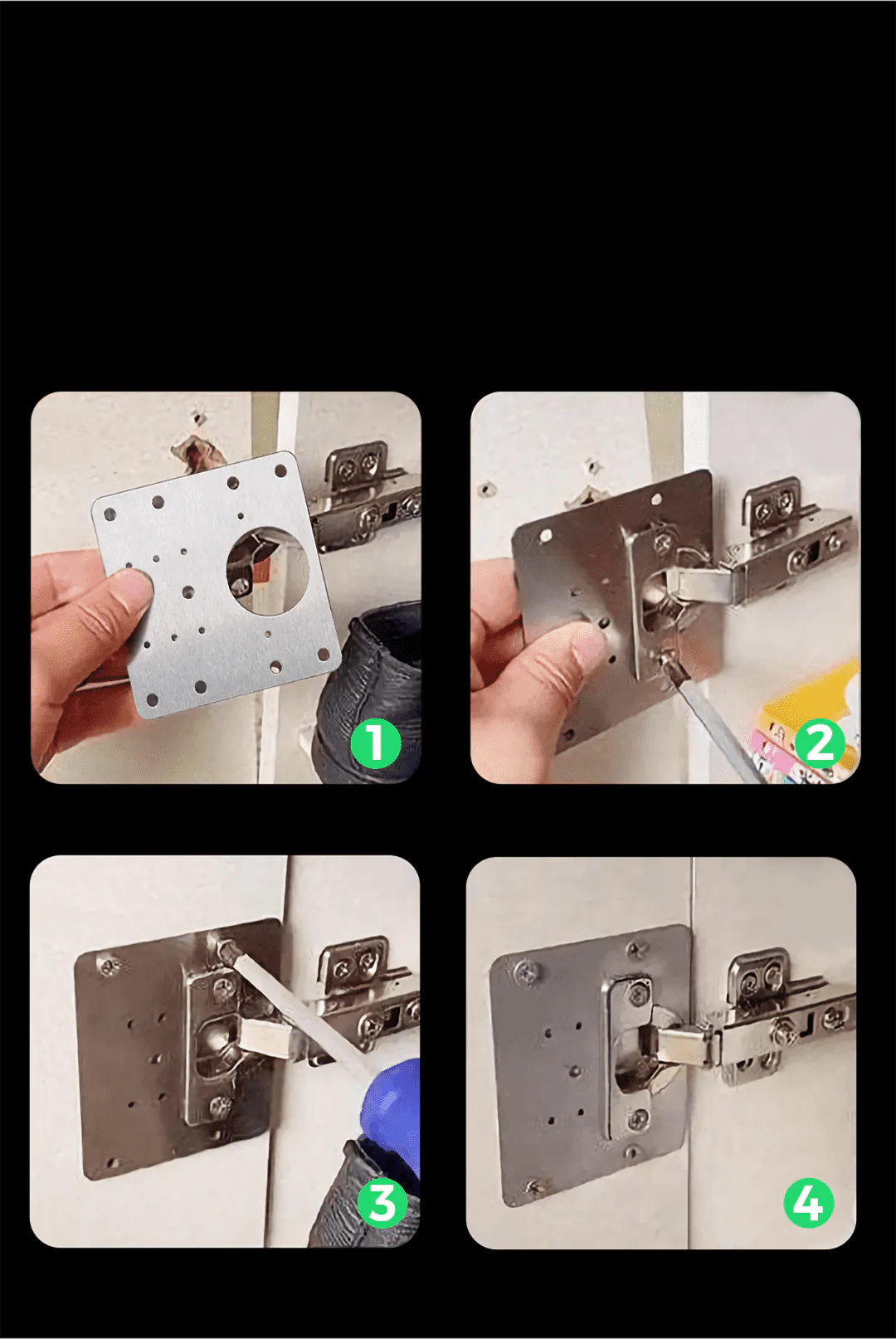 1

2

3

4