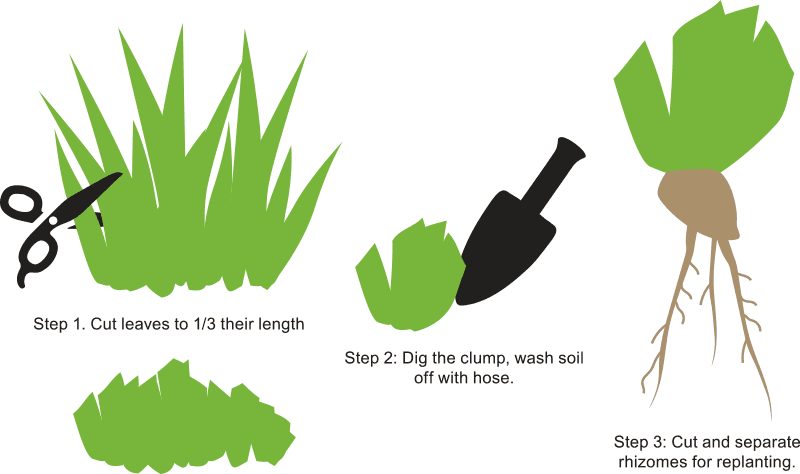 Step 1. Cut leaves to 1/3 their length

Step 2: Dig the clump, wash soil off with hose.

Step 3: Cut and separate rhizomes for replanting.