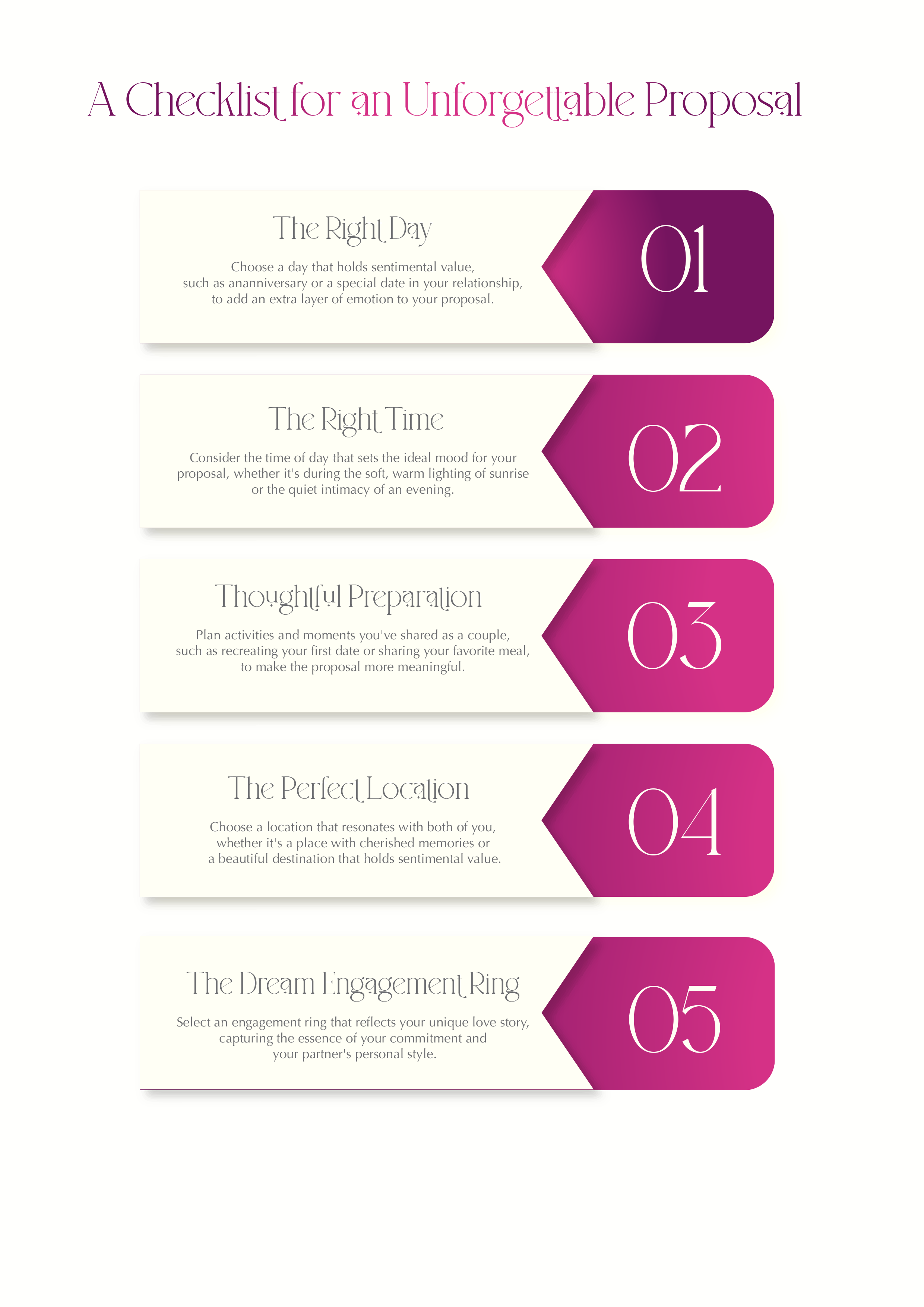 A Checklist for an Unforgettable Proposal

The Right Day

Choose a day that holds sentimental value, such as ananniversary or a special date in your relationship, to add an extra layer of emotion to your proposal.

01

The Right Time

Consider the time of day that sets the ideal mood for your proposal, whether it's during the soft, warm lighting of sunrise or the quiet intimacy of an evening.

02

Thoughtful Preparation

Plan activities and moments you've shared as a couple, such as recreating your first date or sharing your favorite meal, to make the proposal more meaningful.

03

The Perfect Location

Choose a location that resonates with both of you, whether it's a place with cherished memories or a beautiful destination that holds sentimental value.

04

The Dream Engagement Ring

Select an engagement ring that reflects your unique love story, capturing the essence of your commitment and your partner's personal style.

05