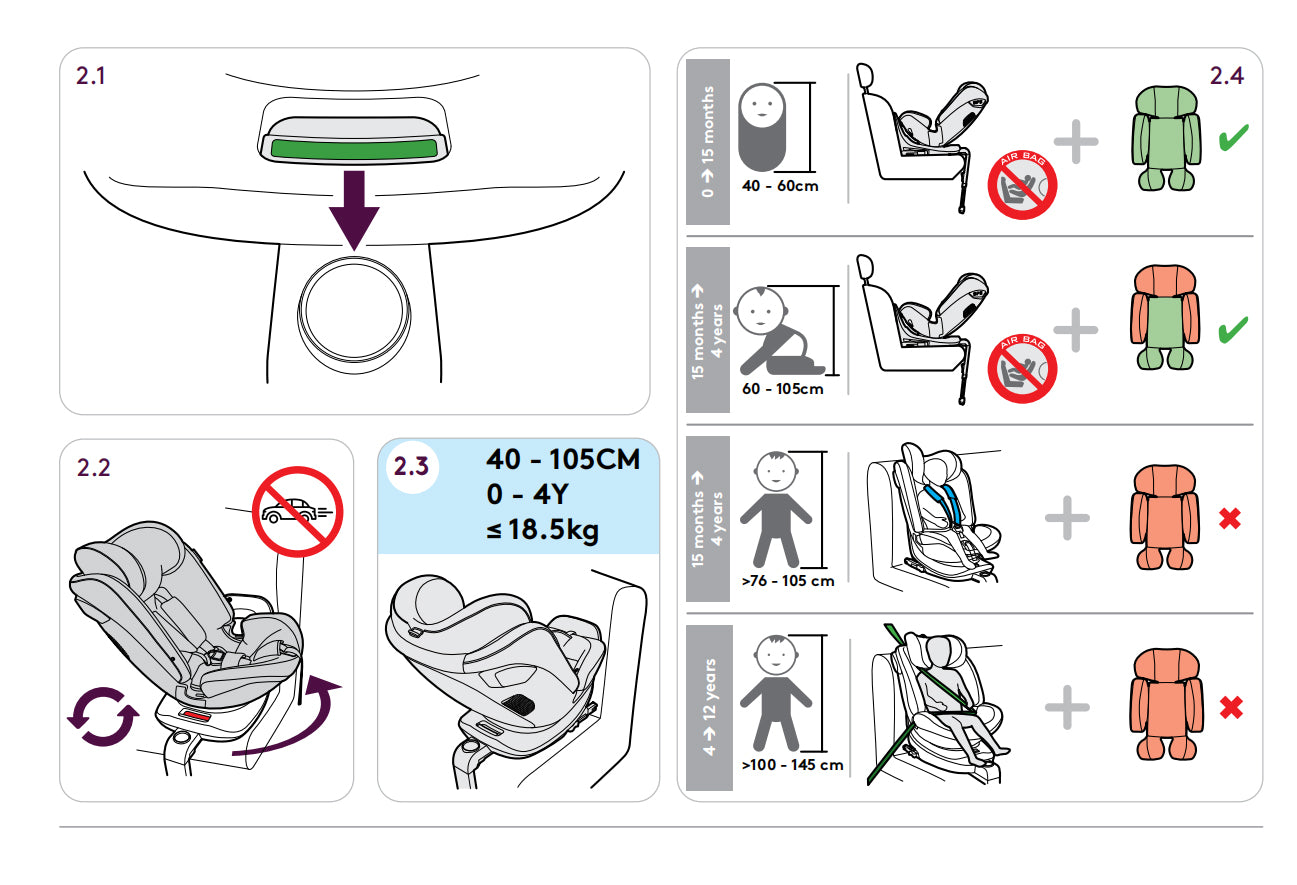 2.1

2.2

2.3

40 - 105CM
0 - 4Y
≤ 18.5kg

2.4

0 → 15 months
40 - 60cm
AIR BAG

15 months → 4 years
60 - 105cm
AIR BAG

15 months → 4 years
>76 - 105 cm

4 → 12 years
>100 - 145 cm