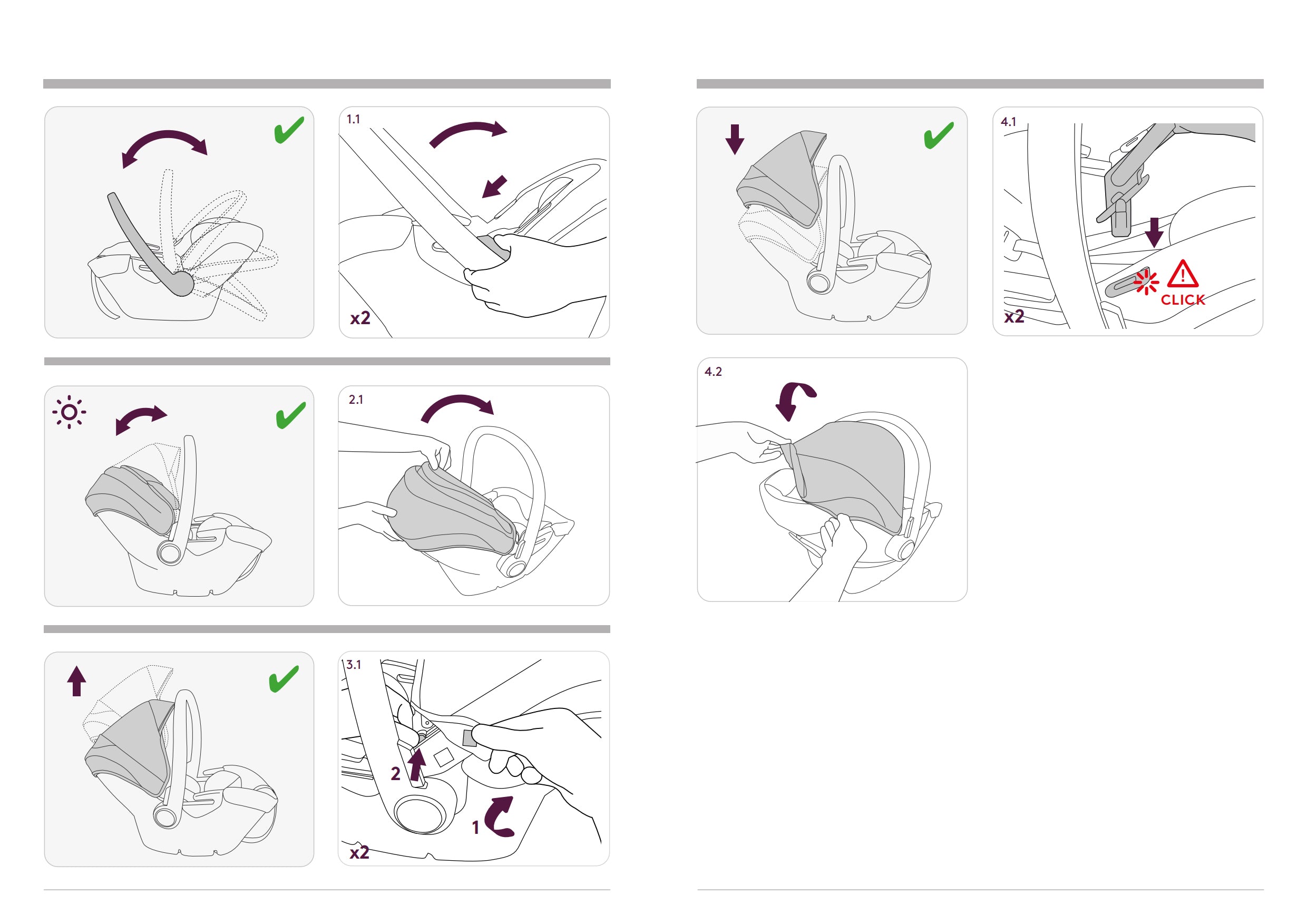 1.1

x2

2.1

3.1

2

1

x2

4.1

CLICK

x2

4.2