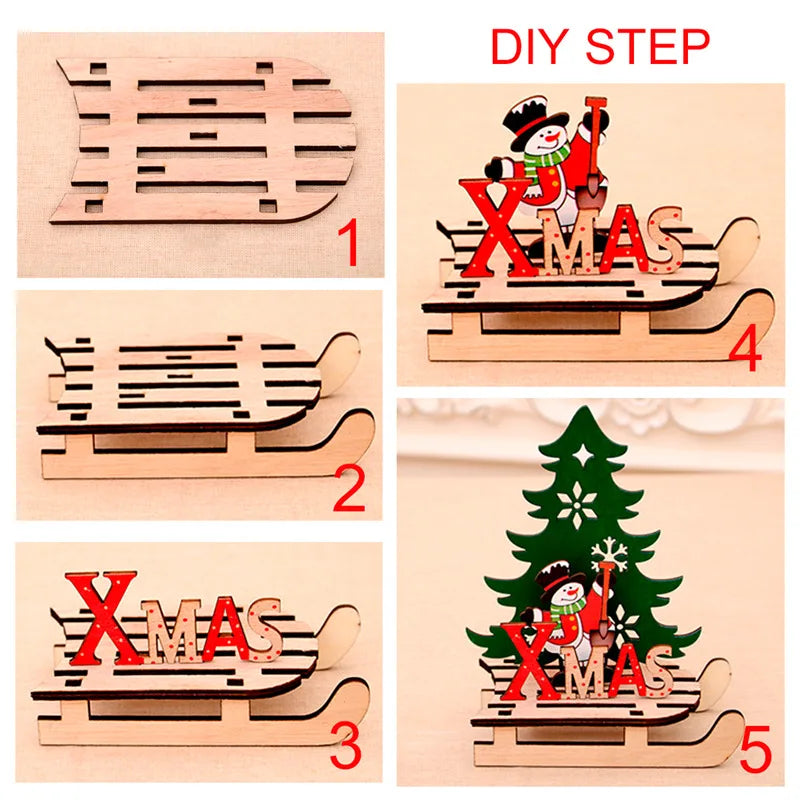 DIY STEP

1

2

XMAS

3

XMAS

4

XMAS

5