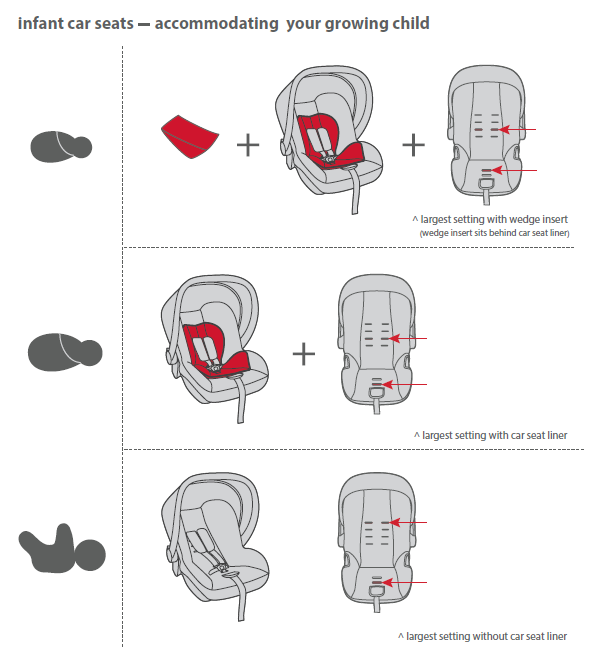 infant car seats — accommodating your growing child

+ +

^ largest setting with wedge insert
(wedge insert sits behind car seat liner)

+

^ largest setting with car seat liner

^ largest setting without car seat liner