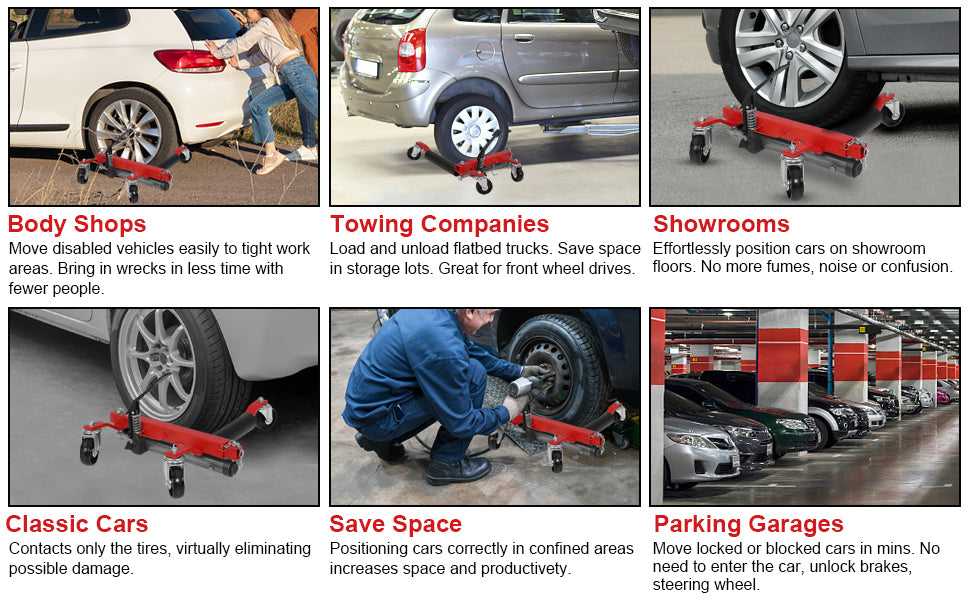 Body Shops
Move disabled vehicles easily to tight work areas. Bring in wrecks in less time with fewer people.

Towing Companies
Load and unload flatbed trucks. Save space in storage lots. Great for front wheel drives.

Showrooms
Effortlessly position cars on showroom floors. No more fumes, noise or confusion.

Classic Cars
Contacts only the tires, virtually eliminating possible damage.

Save Space
Positioning cars correctly in confined areas increases space and productivety.

Parking Garages
Move locked or blocked cars in mins. No need to enter the car, unlock brakes, steering wheel.