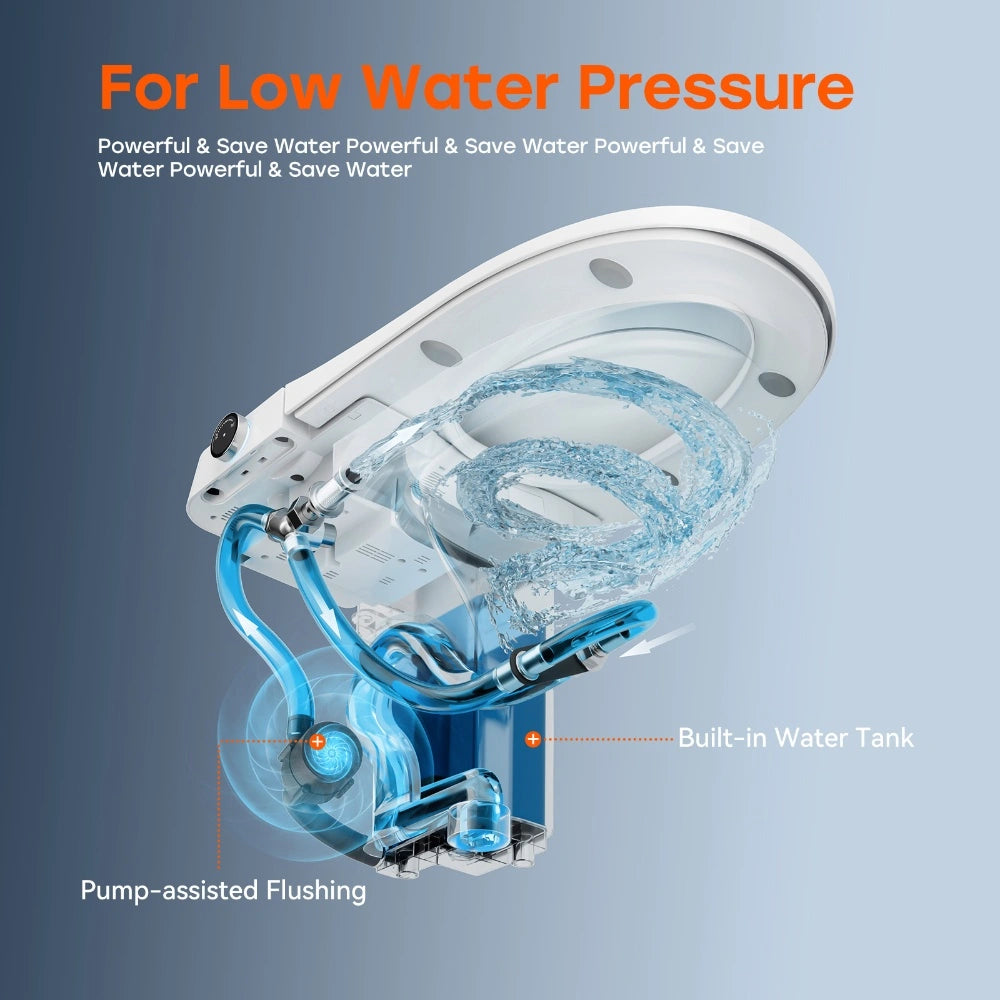 For Low Water Pressure

Powerful & Save Water Powerful & Save Water Powerful & Save Water Powerful & Save Water

Built-in Water Tank

Pump-assisted Flushing