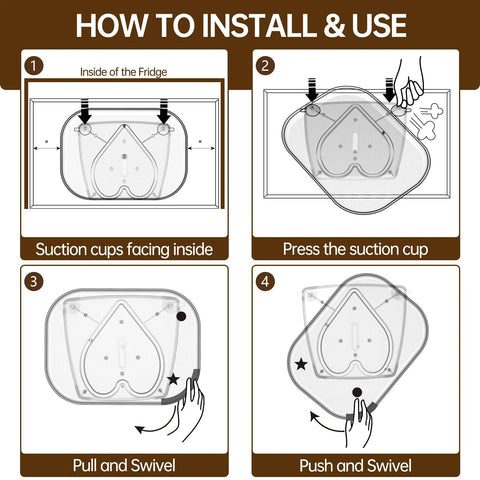 HOW TO INSTALL & USE

1

Inside of the Fridge

Suction cups facing inside

2

Press the suction cup

3

Pull and Swivel

4

Push and Swivel