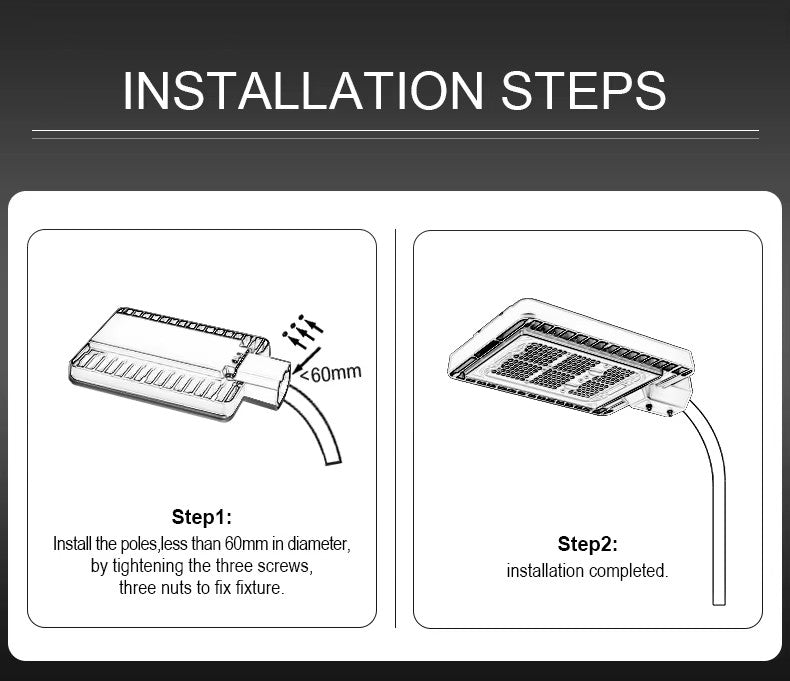 INSTALLATION STEPS

<60mm

Step1:
Install the poles,less than 60mm in diameter, by tightening the three screws, three nuts to fix fixture.

Step2:
installation completed.