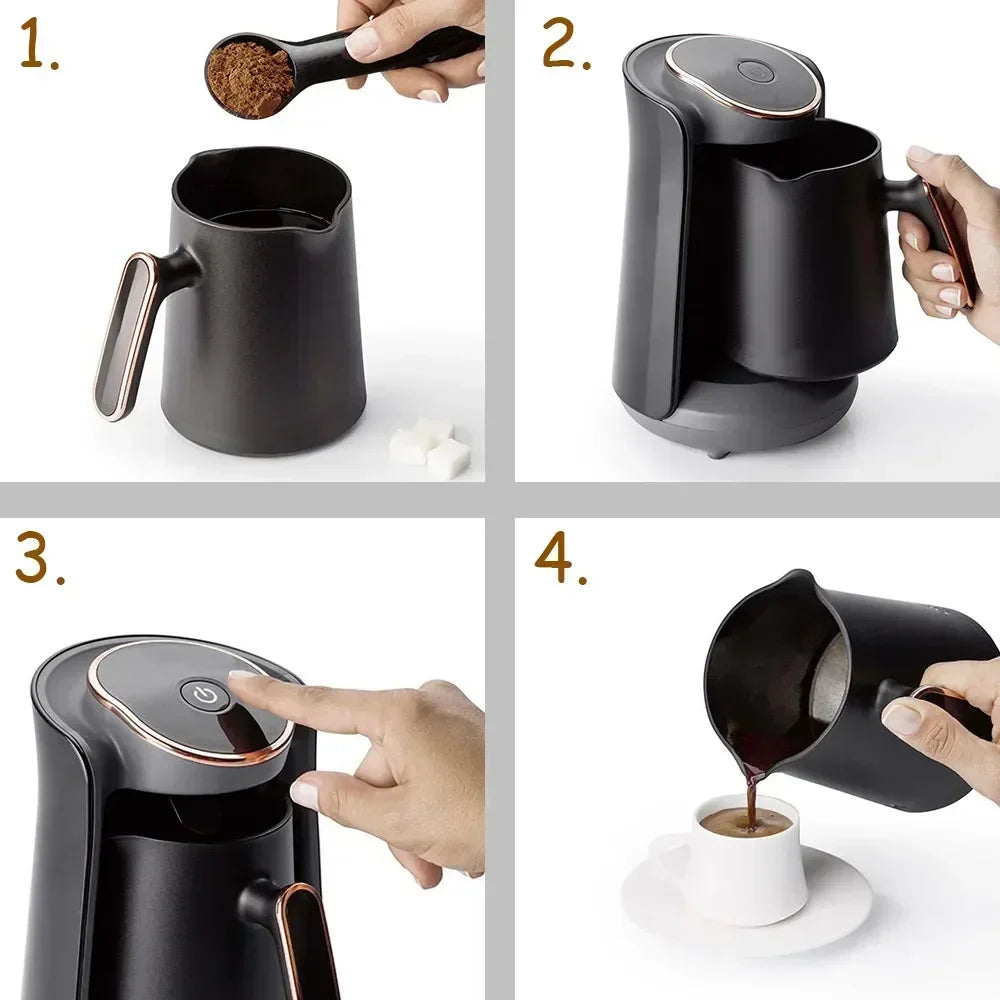 1.

2.

3.

4.