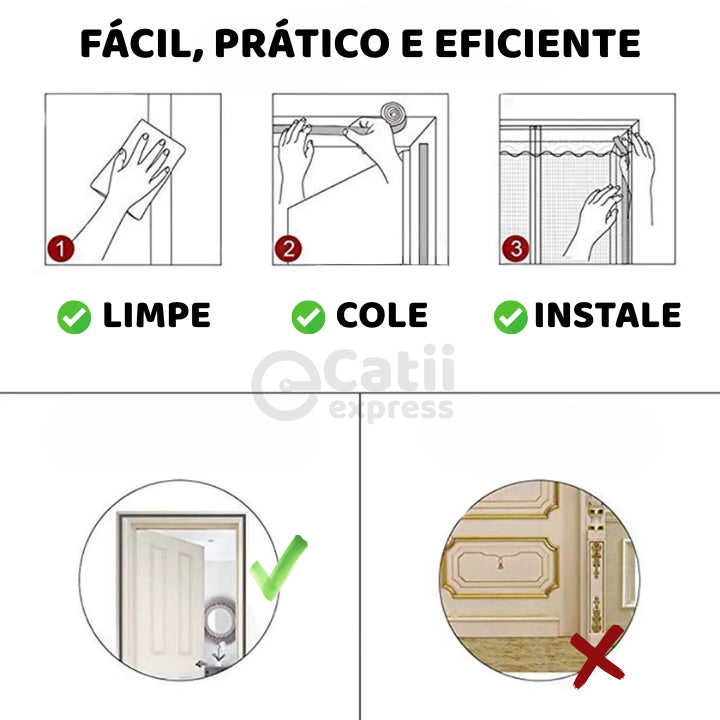 FÁCIL, PRÁTICO E EFICIENTE

1

2

3

LIMPE

COLE

INSTALE

Catii express