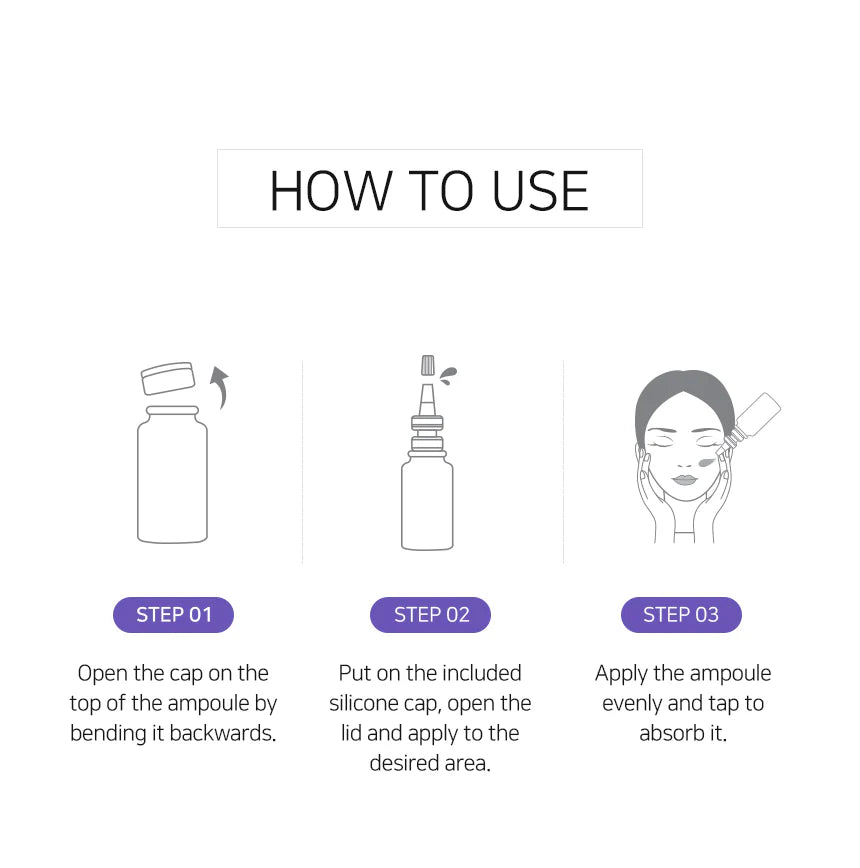 HOW TO USE

STEP 01

Open the cap on the top of the ampoule by bending it backwards.

STEP 02

Put on the included silicone cap, open the lid and apply to the desired area.

STEP 03

Apply the ampoule evenly and tap to absorb it.