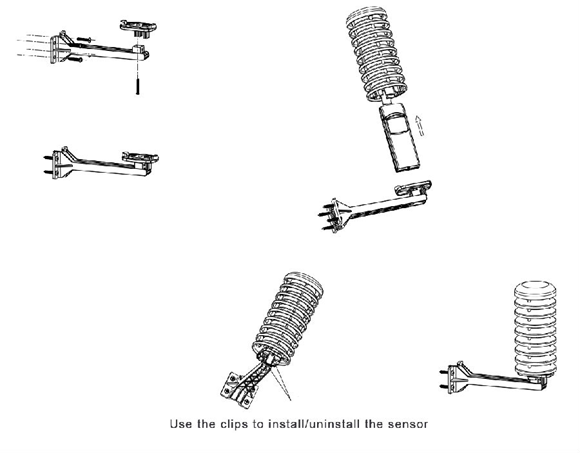 Use the clips to install/uninstall the sensor