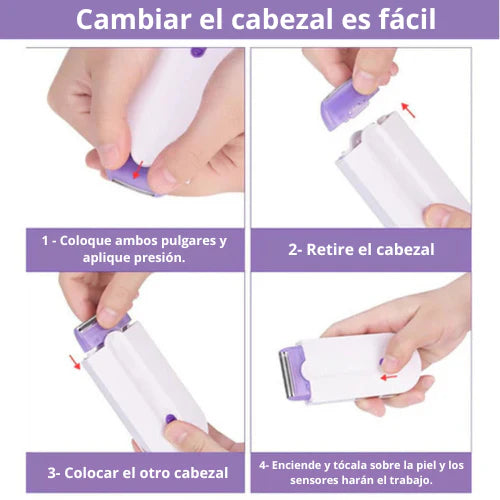 Cambiar el cabezal es fácil

1 - Coloque ambos pulgares y aplique presión.

2- Retire el cabezal

3- Colocar el otro cabezal

4- Enciende y tócala sobre la piel y los sensores harán el trabajo.