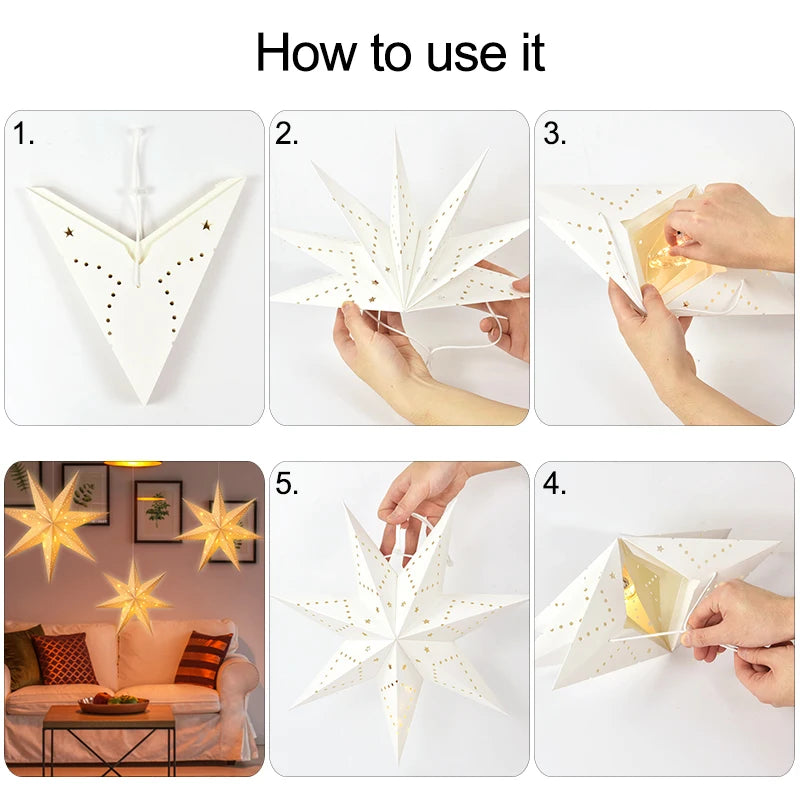 How to use it

1.

2.

3.

5.

4.