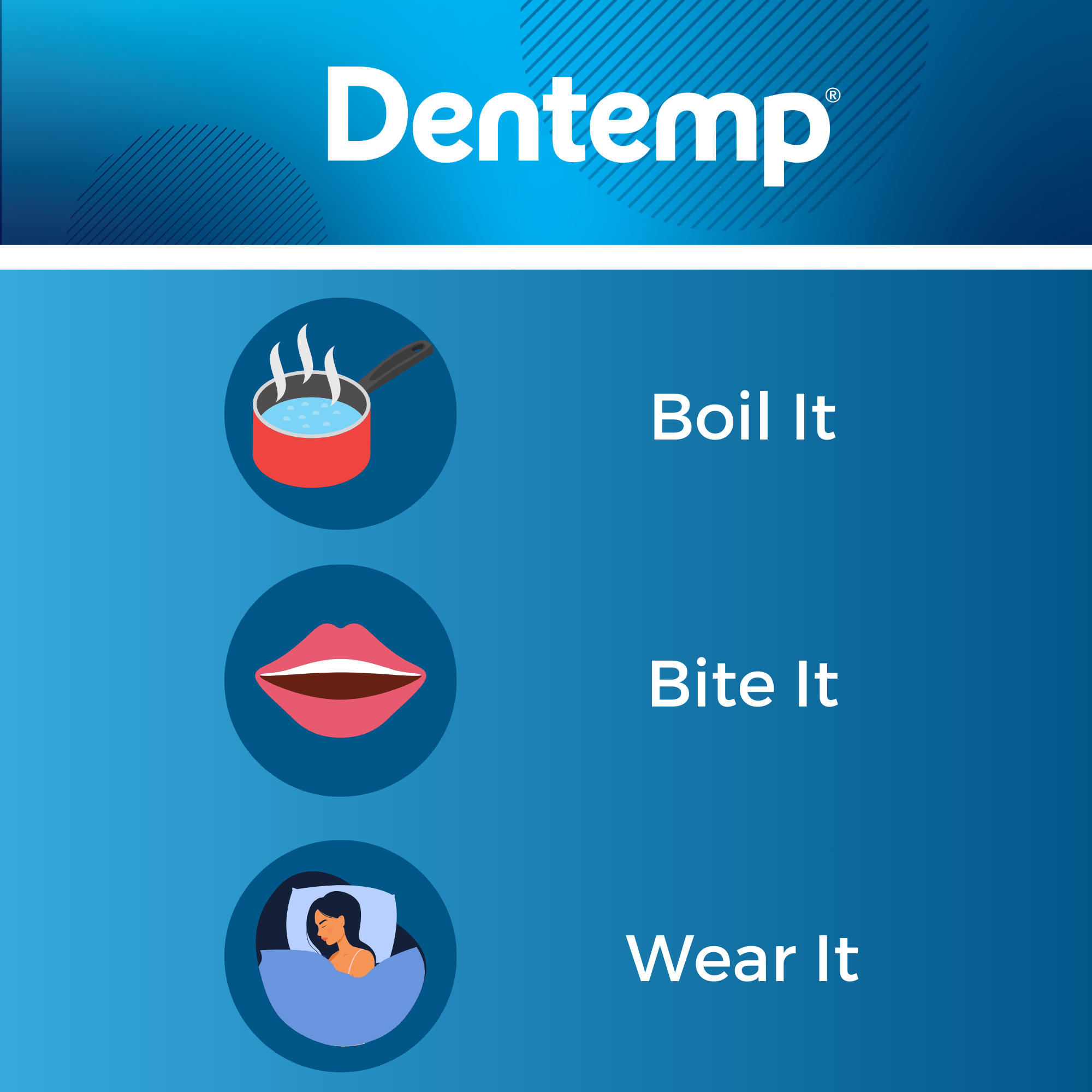 Dentemp®

Boil It

Bite It

Wear It