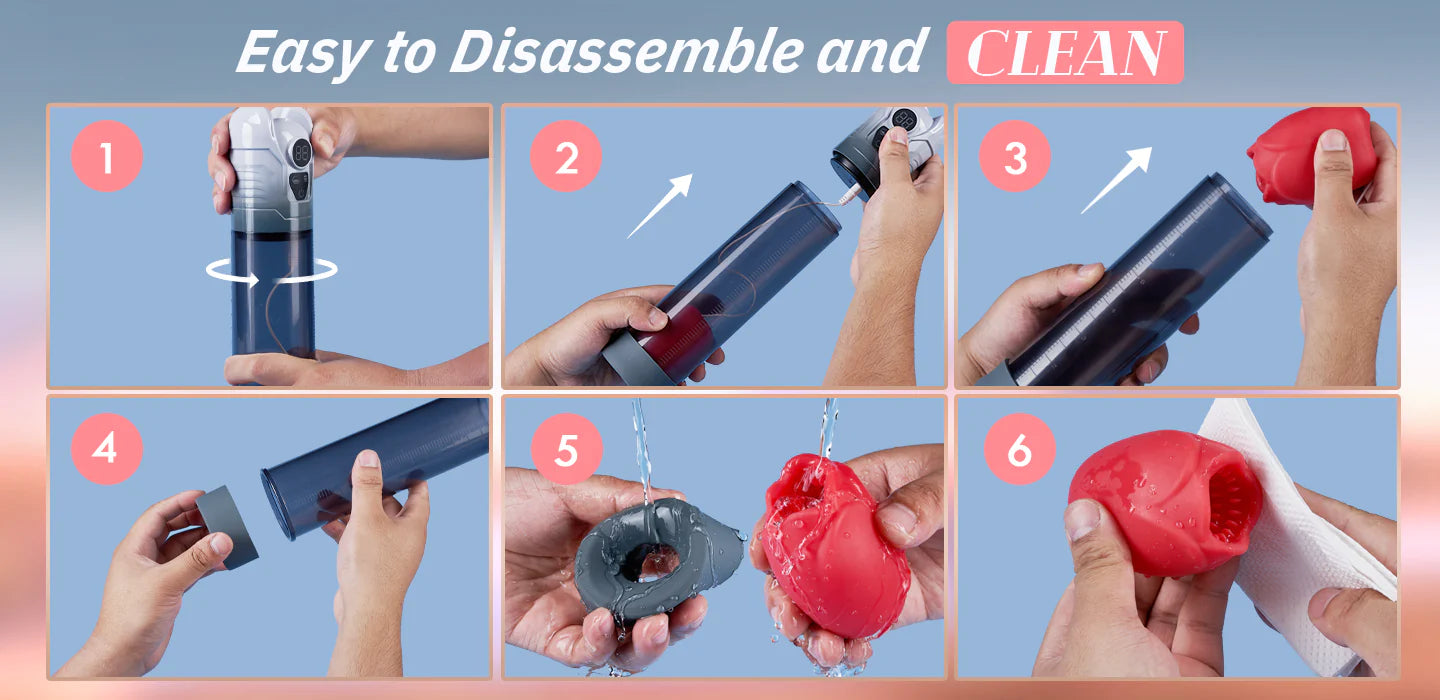 Easy to Disassemble and CLEAN

1

2

3

4

5

6