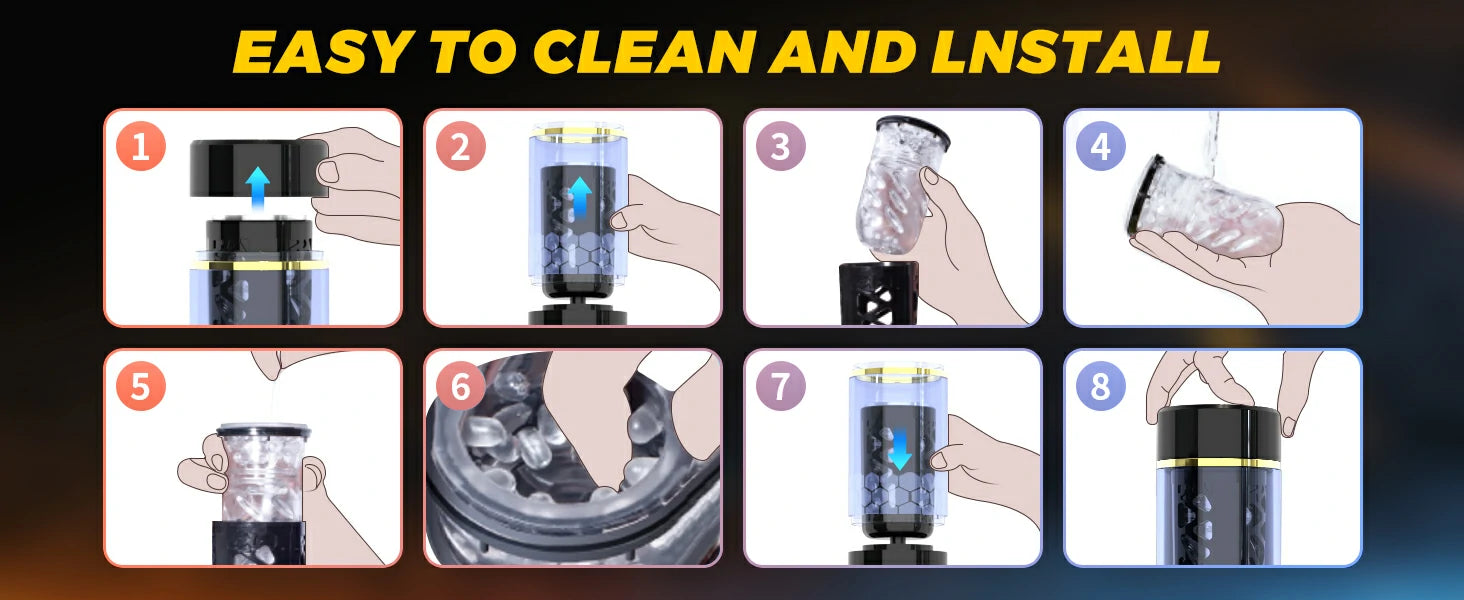 EASY TO CLEAN AND LNSTALL

1

2

3

4

5

6

7

8