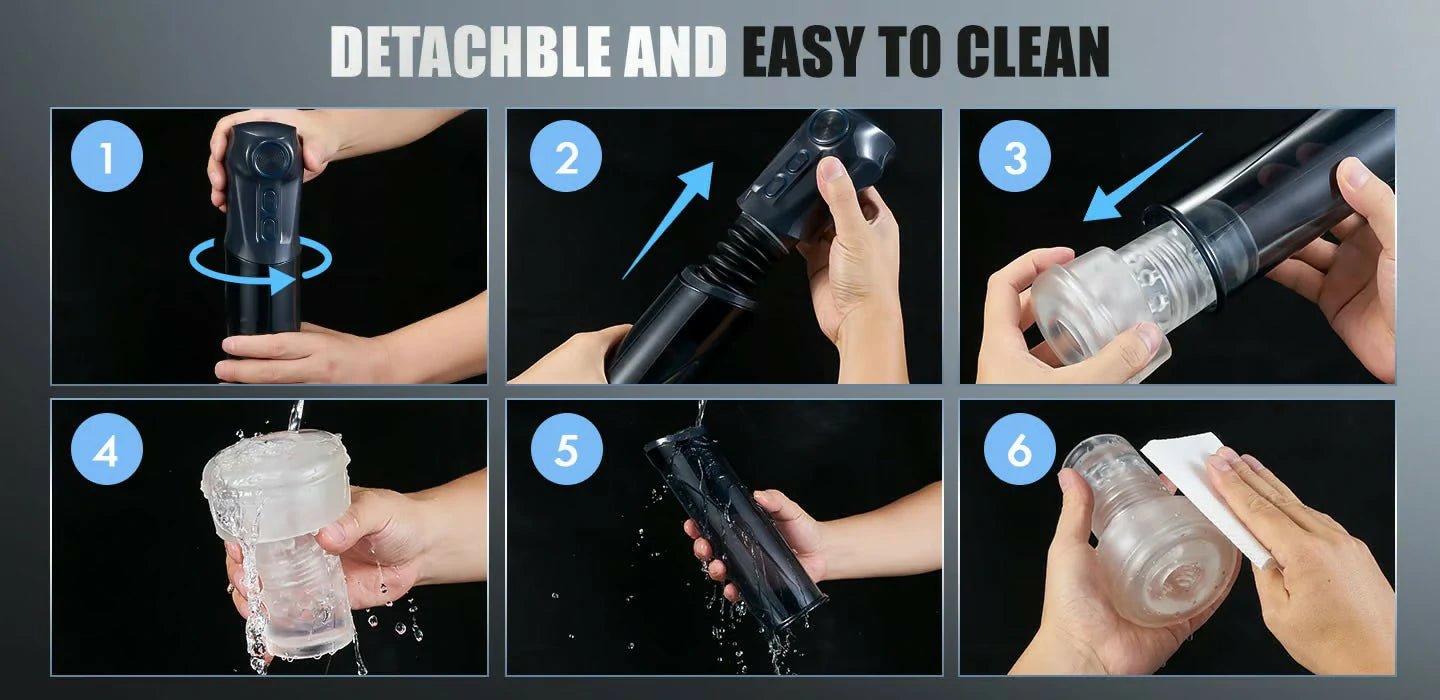 DETACHBLE AND EASY TO CLEAN

1

2

3

4

5

6