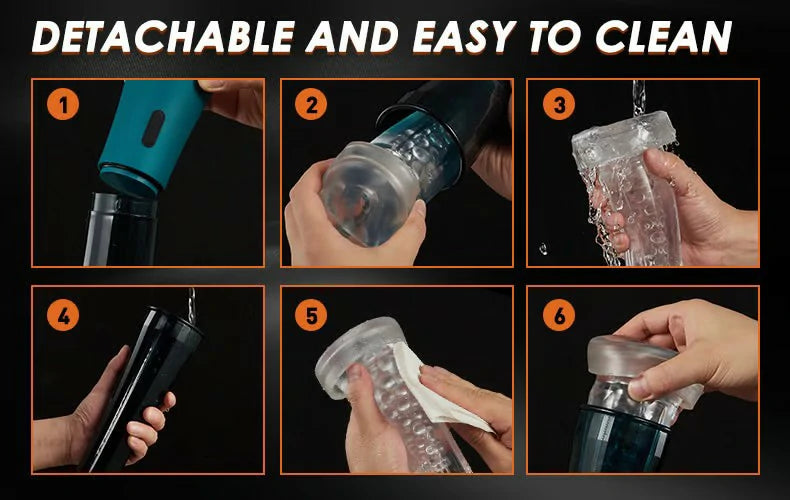 DETACHABLE AND EASY TO CLEAN

1

2

3

4

5

6