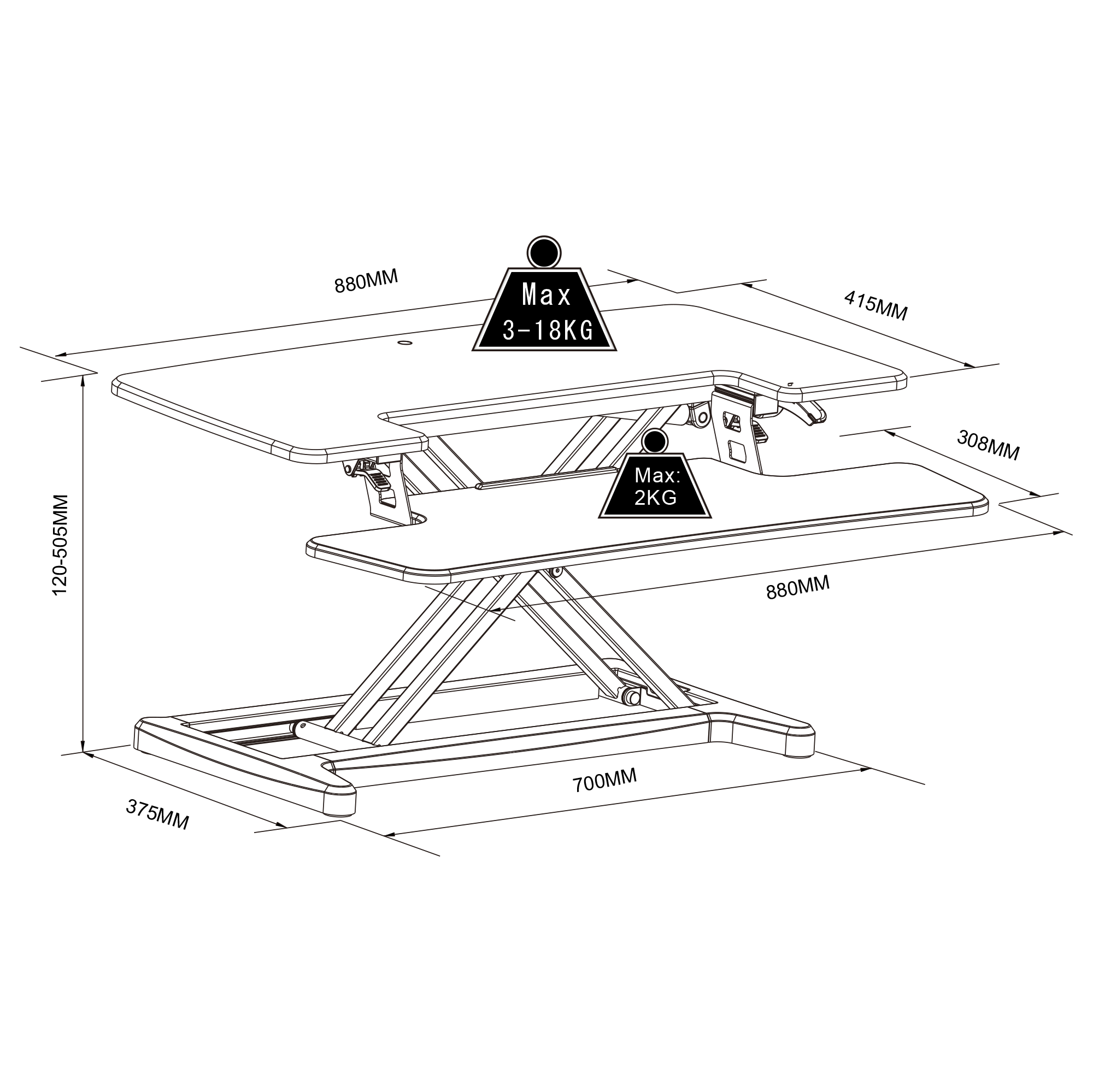 880MM

Max
3-18KG

415MM

308MM

Max:
2KG

120-505MM

880MM

700MM

375MM