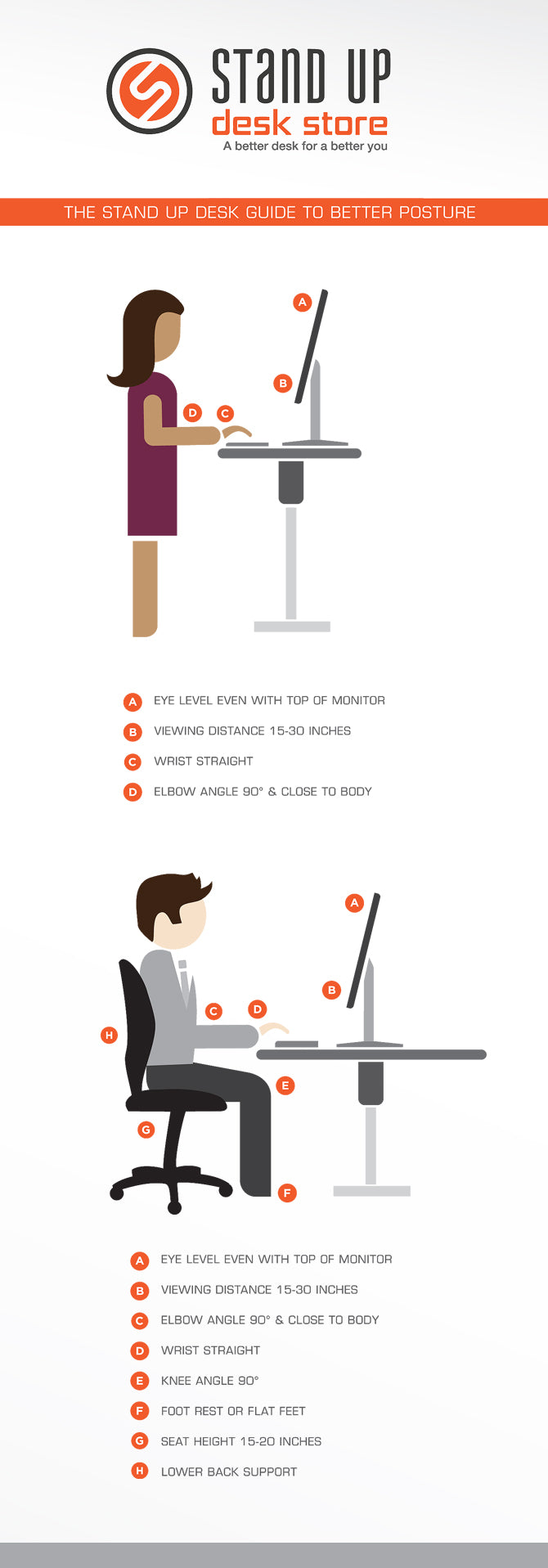 STAND UP
desk store
A better desk for a better you

THE STAND UP DESK GUIDE TO BETTER POSTURE

A
B
D
C

A EYE LEVEL EVEN WITH TOP OF MONITOR
B VIEWING DISTANCE 15-30 INCHES
C WRIST STRAIGHT
D ELBOW ANGLE 90° & CLOSE TO BODY

A
B
C
D
H
E
G
F

A EYE LEVEL EVEN WITH TOP OF MONITOR
B VIEWING DISTANCE 15-30 INCHES
C ELBOW ANGLE 90° & CLOSE TO BODY
D WRIST STRAIGHT
E KNEE ANGLE 90°
F FOOT REST OR FLAT FEET
G SEAT HEIGHT 15-20 INCHES
H LOWER BACK SUPPORT