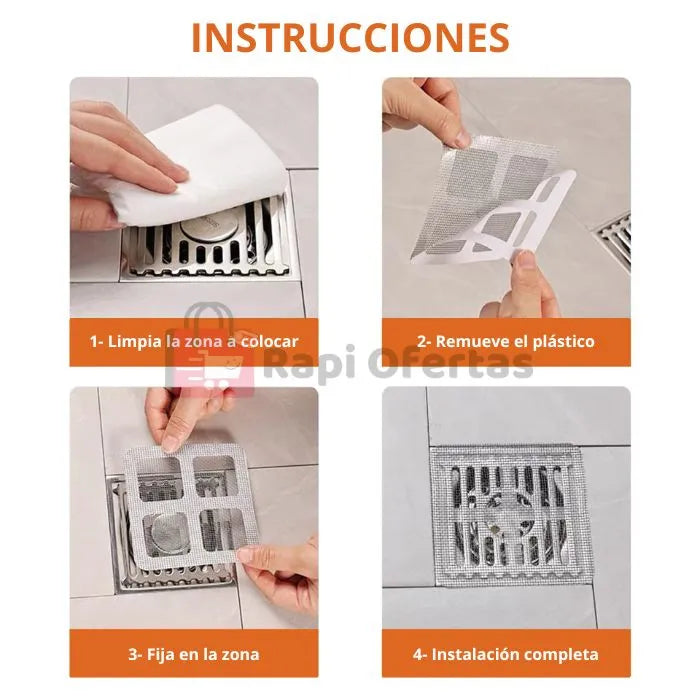 INSTRUCCIONES

1- Limpia la zona a colocar

2- Remueve el plástico

Rapi Ofertas

3- Fija en la zona

4- Instalación completa