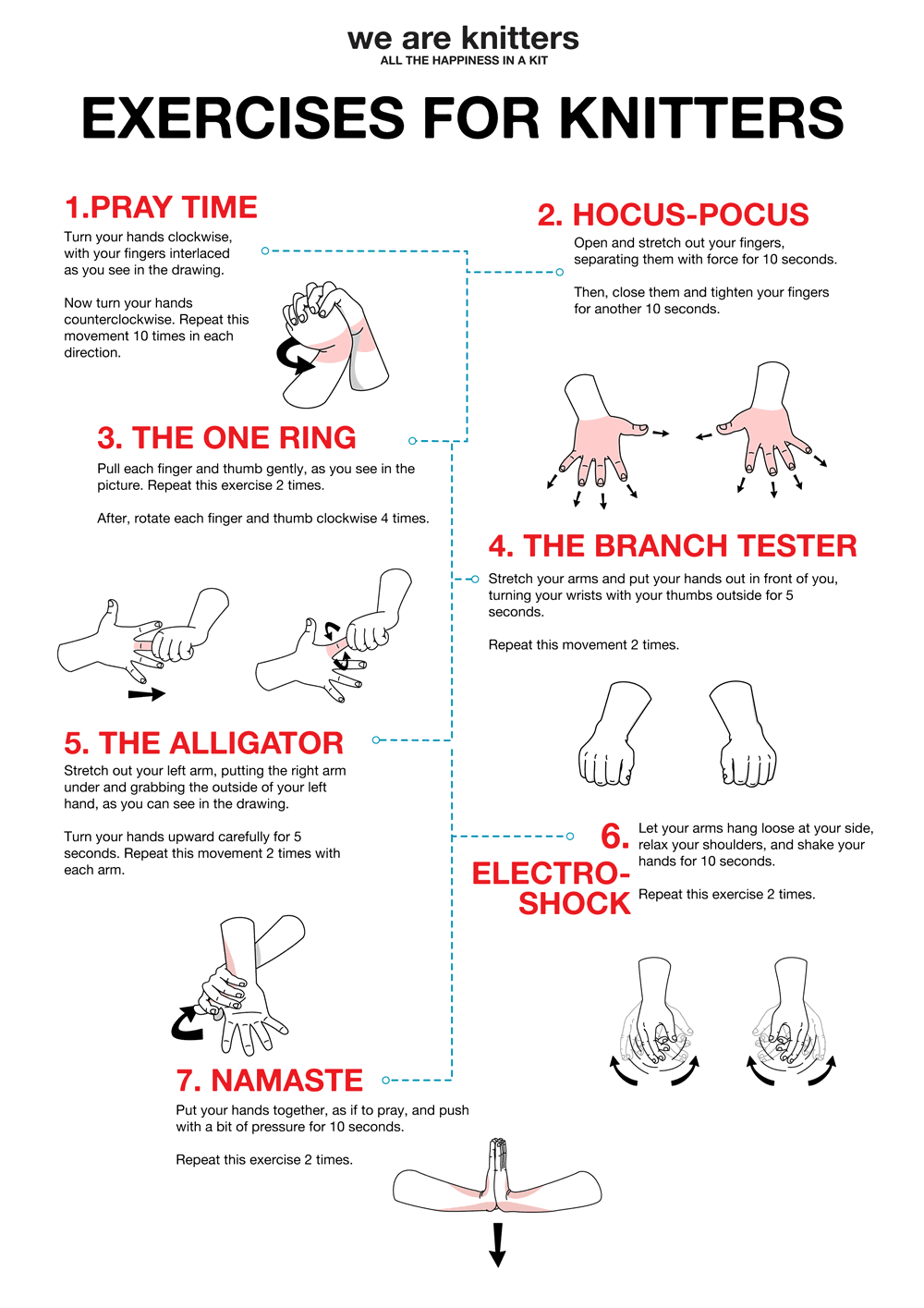 we are knitters
ALL THE HAPPINESS IN A KIT

EXERCISES FOR KNITTERS

1.PRAY TIME
Turn your hands clockwise, with your fingers interlaced as you see in the drawing.

Now turn your hands counterclockwise. Repeat this movement 10 times in each direction.

2. HOCUS-POCUS
Open and stretch out your fingers, separating them with force for 10 seconds.

Then, close them and tighten your fingers for another 10 seconds.

3. THE ONE RING
Pull each finger and thumb gently, as you see in the picture. Repeat this exercise 2 times.

After, rotate each finger and thumb clockwise 4 times.

4. THE BRANCH TESTER
Stretch your arms and put your hands out in front of you, turning your wrists with your thumbs outside for 5 seconds.

Repeat this movement 2 times.

5. THE ALLIGATOR
Stretch out your left arm, putting the right arm under and grabbing the outside of your left hand, as you can see in the drawing.

Turn your hands upward carefully for 5 seconds. Repeat this movement 2 times with each arm.

6. ELECTRO-SHOCK
Let your arms hang loose at your side, relax your shoulders, and shake your hands for 10 seconds.

Repeat this exercise 2 times.

7. NAMASTE
Put your hands together, as if to pray, and push with a bit of pressure for 10 seconds.

Repeat this exercise 2 times.