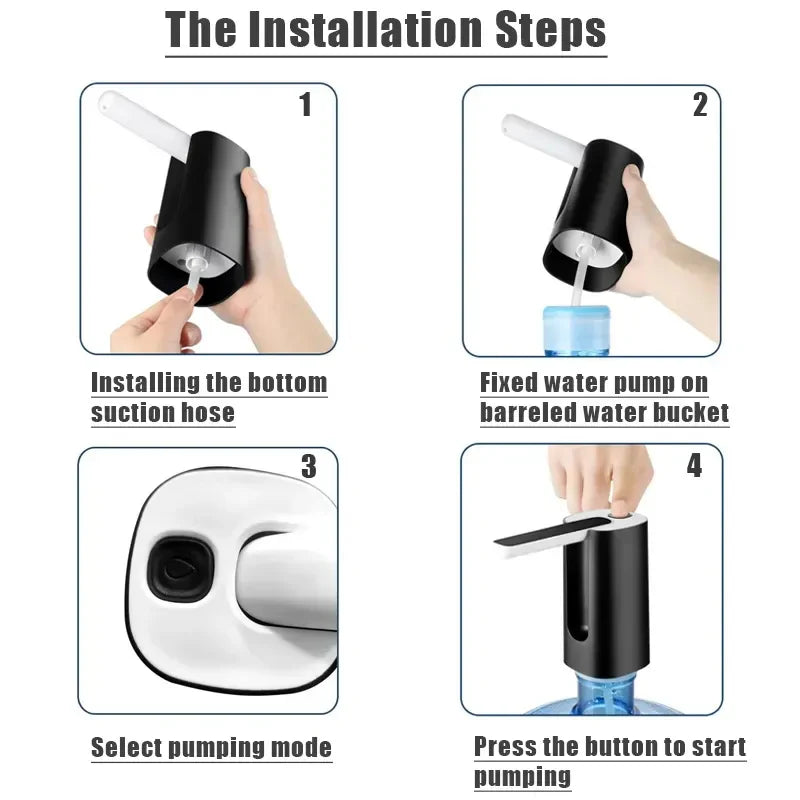 The Installation Steps

1

Installing the bottom suction hose

2

Fixed water pump on barreled water bucket

3

Select pumping mode

4

Press the button to start pumping