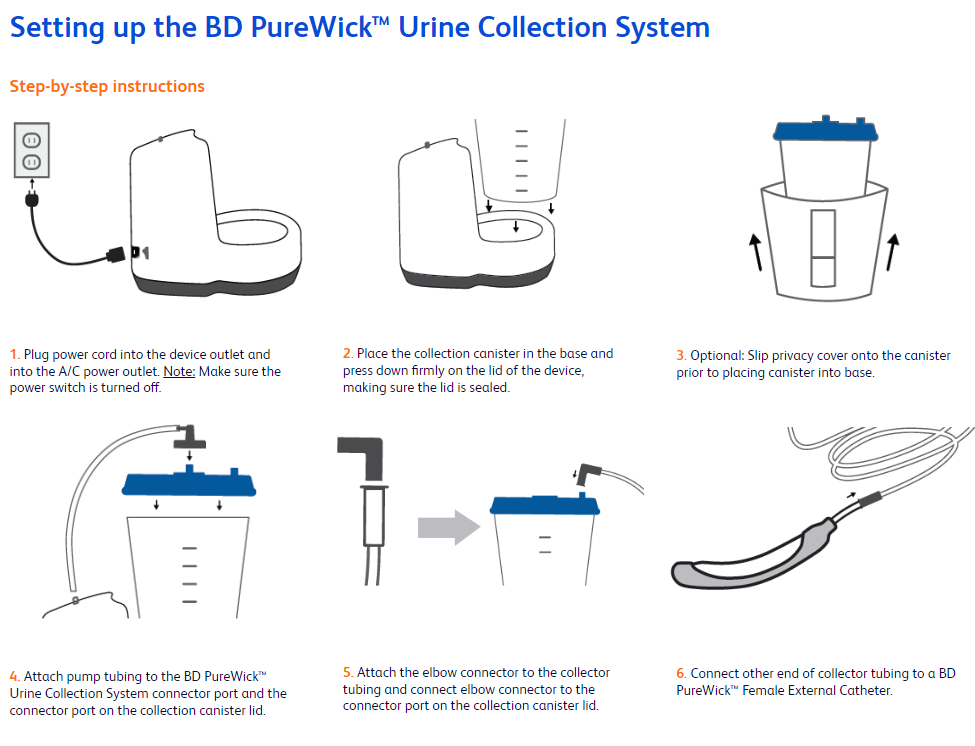 Setting up the BD PureWick™ Urine Collection System

Step-by-step instructions

1. Plug power cord into the device outlet and into the A/C power outlet. Note: Make sure the power switch is turned off.

2. Place the collection canister in the base and press down firmly on the lid of the device, making sure the lid is sealed.

3. Optional: Slip privacy cover onto the canister prior to placing canister into base.

4. Attach pump tubing to the BD PureWick™ Urine Collection System connector port and the connector port on the collection canister lid.

5. Attach the elbow connector to the collector tubing and connect elbow connector to the connector port on the collection canister lid.

6. Connect other end of collector tubing to a BD PureWick™ Female External Catheter.