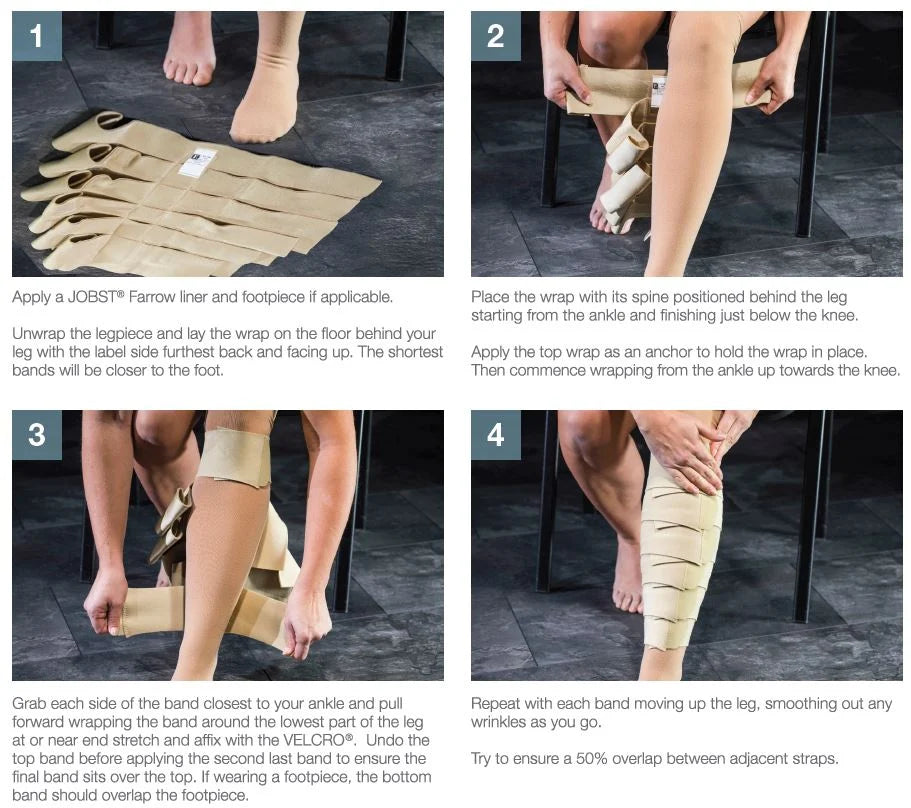 1

Apply a JOBST® Farrow liner and footpiece if applicable.

Unwrap the legpiece and lay the wrap on the floor behind your leg with the label side furthest back and facing up. The shortest bands will be closer to the foot.

2

Place the wrap with its spine positioned behind the leg starting from the ankle and finishing just below the knee.

Apply the top wrap as an anchor to hold the wrap in place. Then commence wrapping from the ankle up towards the knee.

3

Grab each side of the band closest to your ankle and pull forward wrapping the band around the lowest part of the leg at or near end stretch and affix with the VELCRO®. Undo the top band before applying the second last band to ensure the final band sits over the top. If wearing a footpiece, the bottom band should overlap the footpiece.

4

Repeat with each band moving up the leg, smoothing out any wrinkles as you go.

Try to ensure a 50% overlap between adjacent straps.