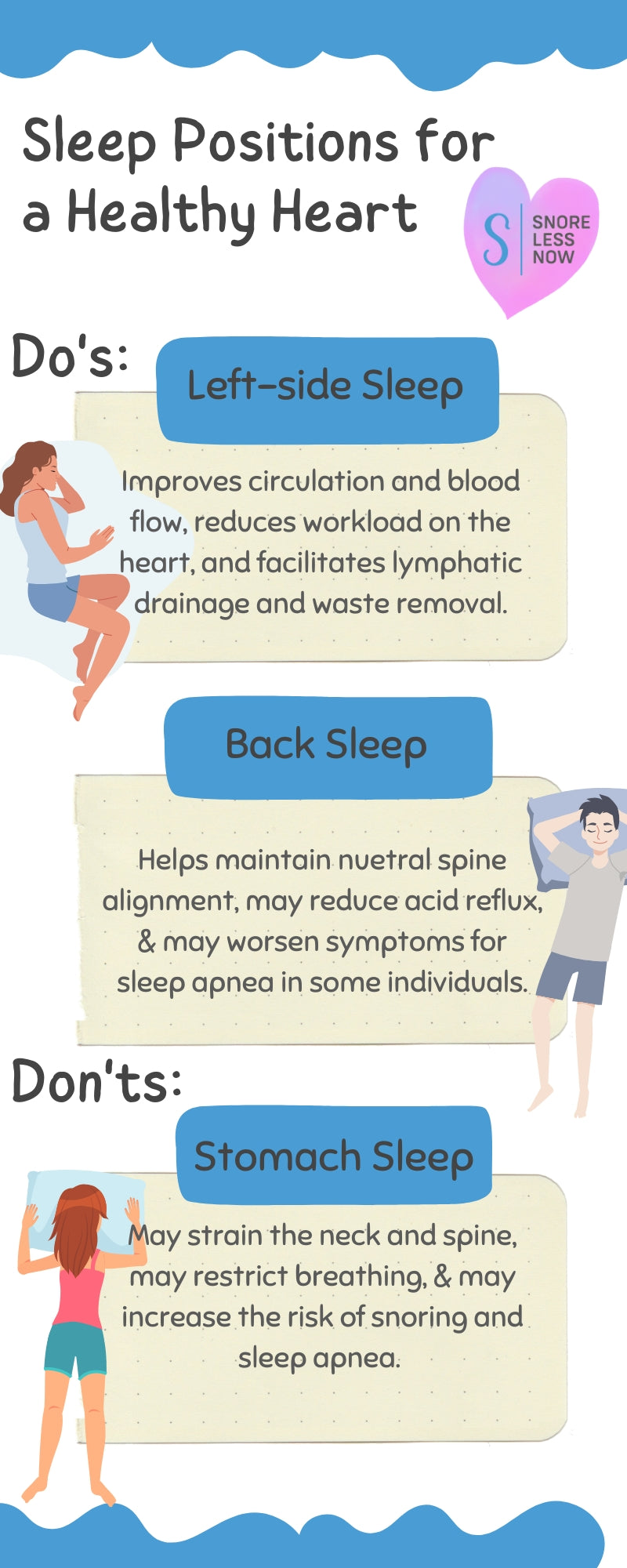 Sleep Positions for a Healthy Heart

S SNORE LESS NOW

Do's:

Left-side Sleep

Improves circulation and blood flow, reduces workload on the heart, and facilitates lymphatic drainage and waste removal.

Back Sleep

Helps maintain nuetral spine alignment, may reduce acid reflux, & may worsen symptoms for sleep apnea in some individuals.

Don'ts:

Stomach Sleep

May strain the neck and spine, may restrict breathing, & may increase the risk of snoring and sleep apnea.